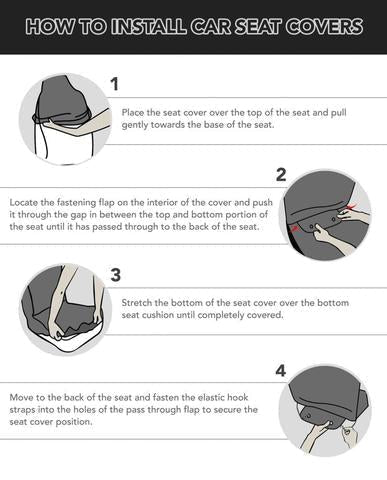 HOW TO INSTALL CAR SEAT COVERS

1

Place the seat cover over the top of the seat and pull gently towards the base of the seat.

2

Locate the fastening flap on the interior of the cover and push it through the gap in between the top and bottom portion of the seat until it has passed through to the back of the seat.

3

Stretch the bottom of the seat cover over the bottom seat cushion until completely covered.

4

Move to the back of the seat and fasten the elastic hook straps into the holes of the pass through flap to secure the seat cover position.