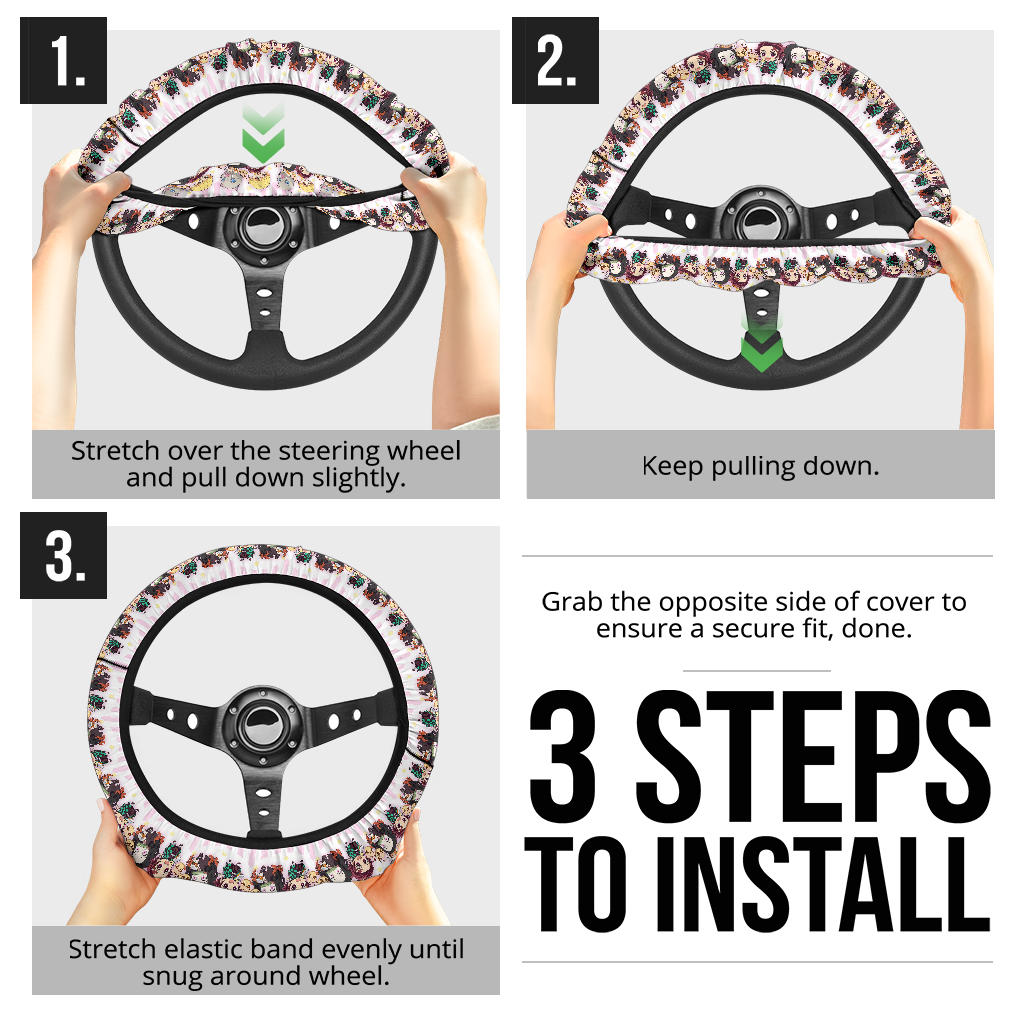 1.

Stretch over the steering wheel and pull down slightly.

2.

Keep pulling down.

3.

Stretch elastic band evenly until snug around wheel.

Grab the opposite side of cover to ensure a secure fit, done.

3 STEPS TO INSTALL