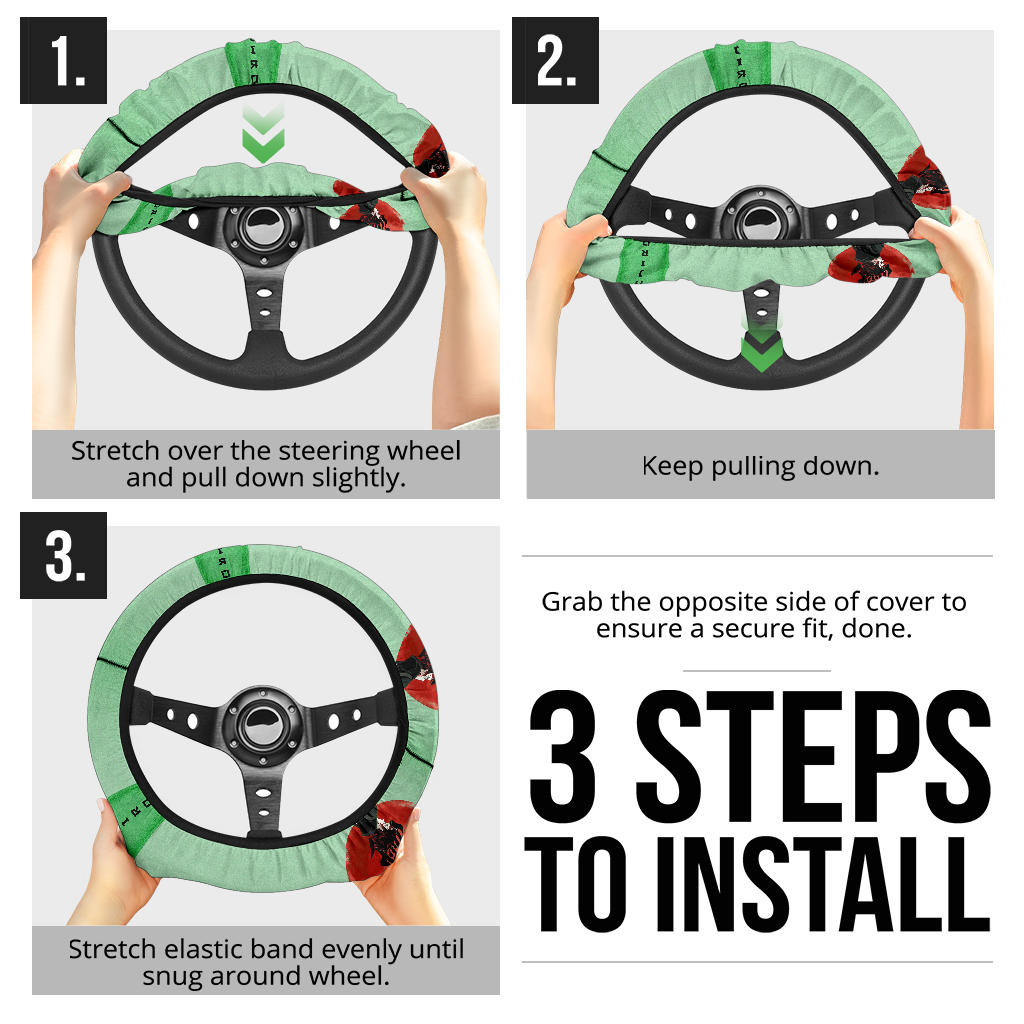 1.

Stretch over the steering wheel and pull down slightly.

2.

Keep pulling down.

3.

Stretch elastic band evenly until snug around wheel.

Grab the opposite side of cover to ensure a secure fit, done.

3 STEPS TO INSTALL