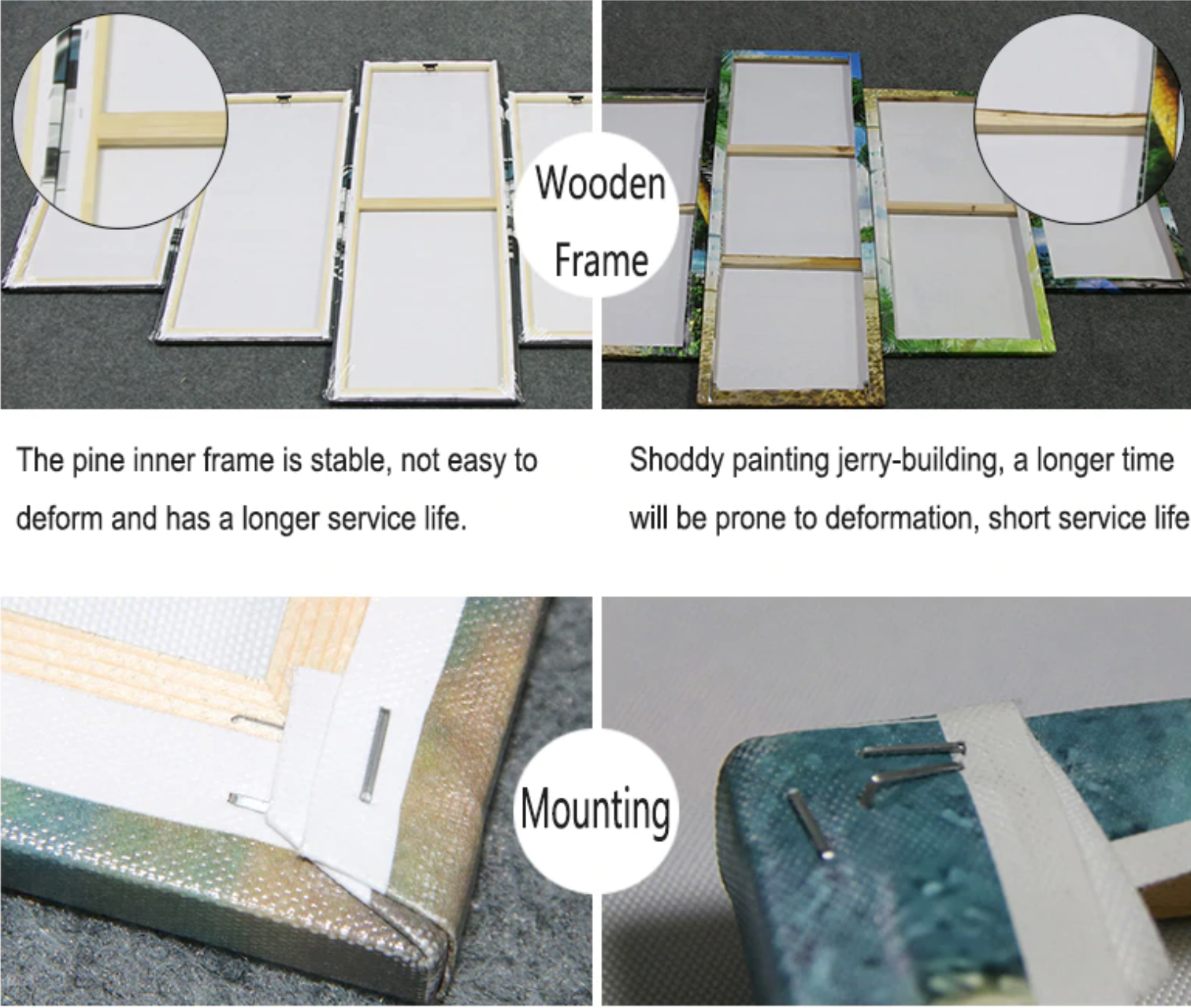 Wooden Frame

The pine inner frame is stable, not easy to deform and has a longer service life.

Shoddy painting jerry-building, a longer time will be prone to deformation, short service life

Mounting