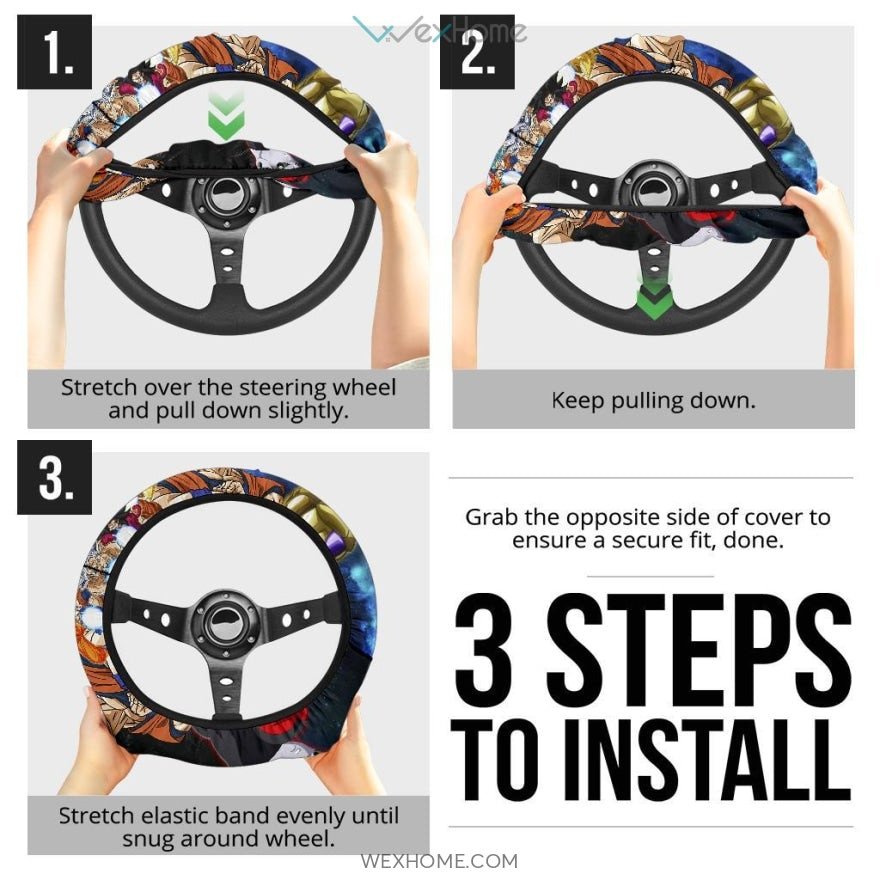 WexHome

1.

Stretch over the steering wheel and pull down slightly.

2.

Keep pulling down.

3.

Stretch elastic band evenly until snug around wheel.

Grab the opposite side of cover to ensure a secure fit, done.

3 STEPS TO INSTALL

WEXHOME.COM