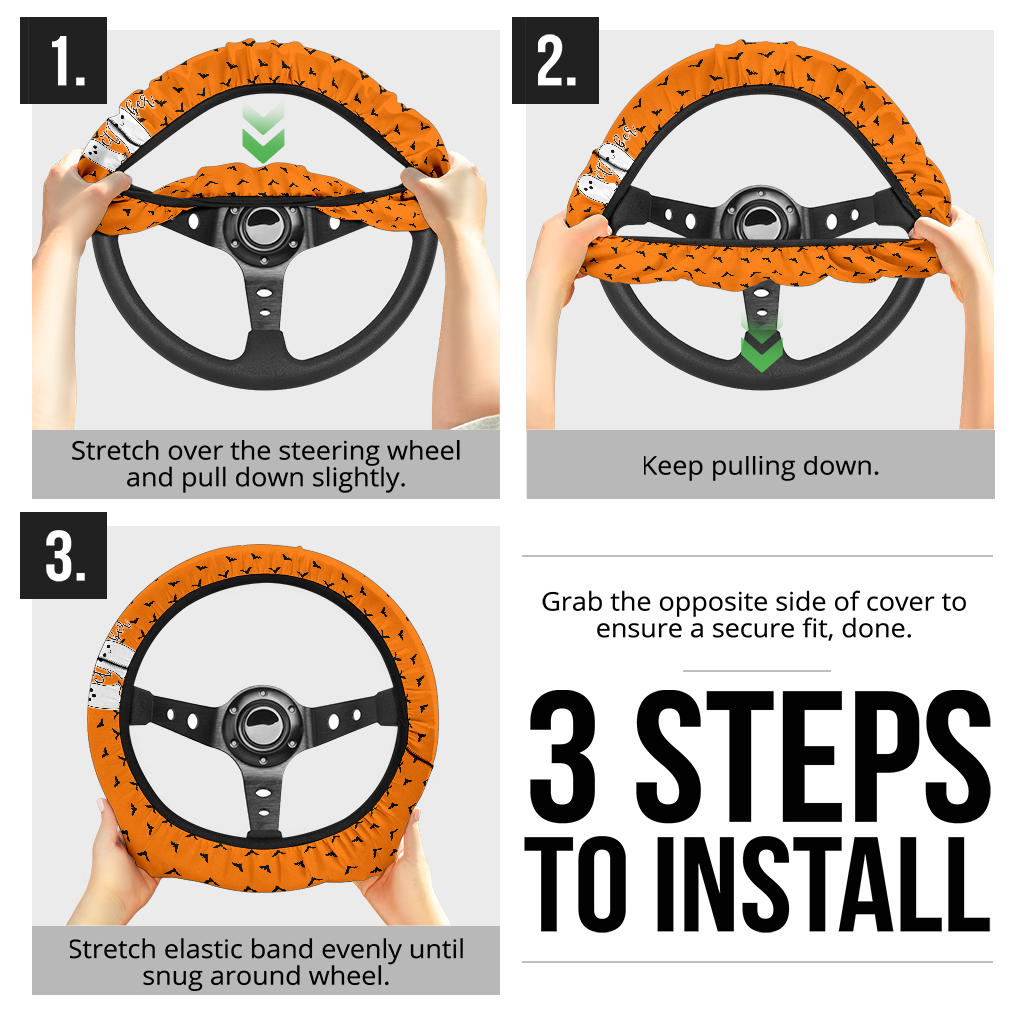 1.

Stretch over the steering wheel and pull down slightly.

2.

Keep pulling down.

3.

Stretch elastic band evenly until snug around wheel.

Grab the opposite side of cover to ensure a secure fit, done.

3 STEPS TO INSTALL