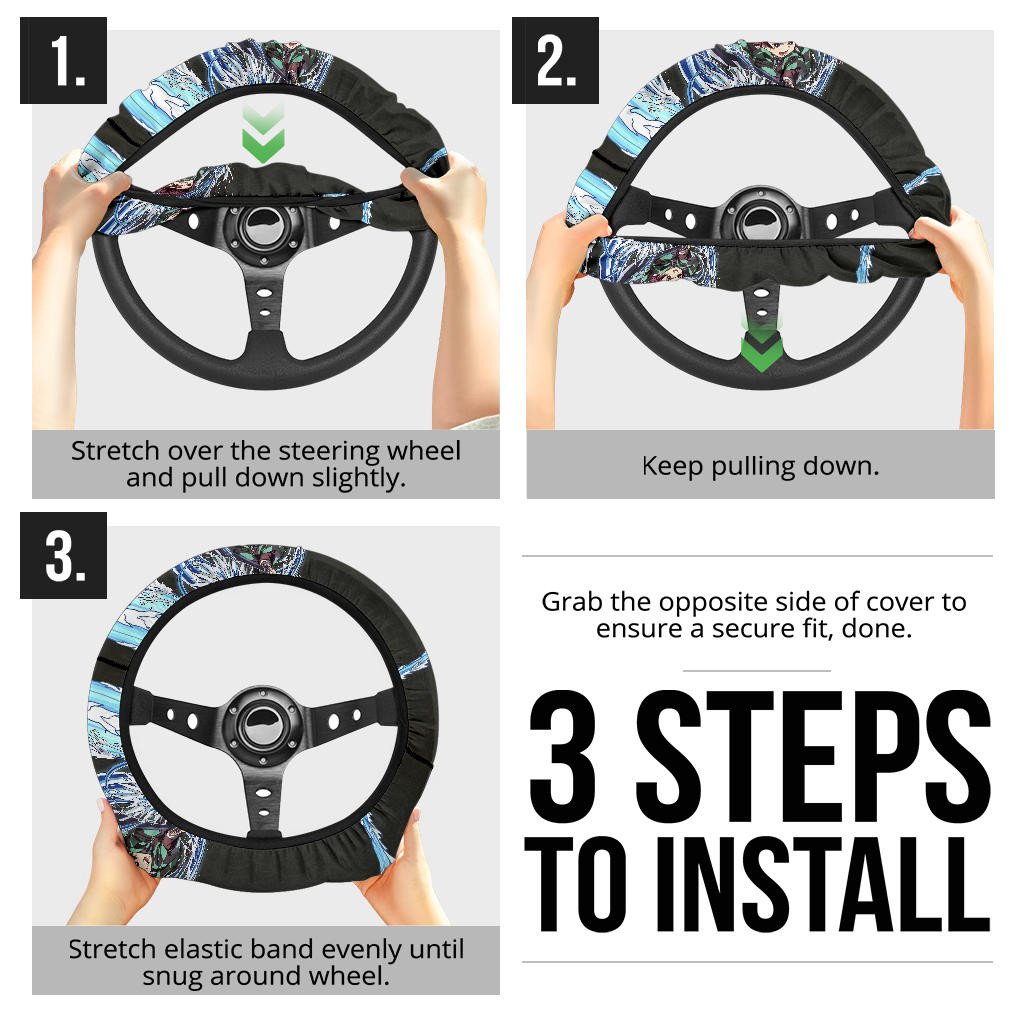 1.

Stretch over the steering wheel and pull down slightly.

2.

Keep pulling down.

3.

Stretch elastic band evenly until snug around wheel.

Grab the opposite side of cover to ensure a secure fit, done.

3 STEPS TO INSTALL