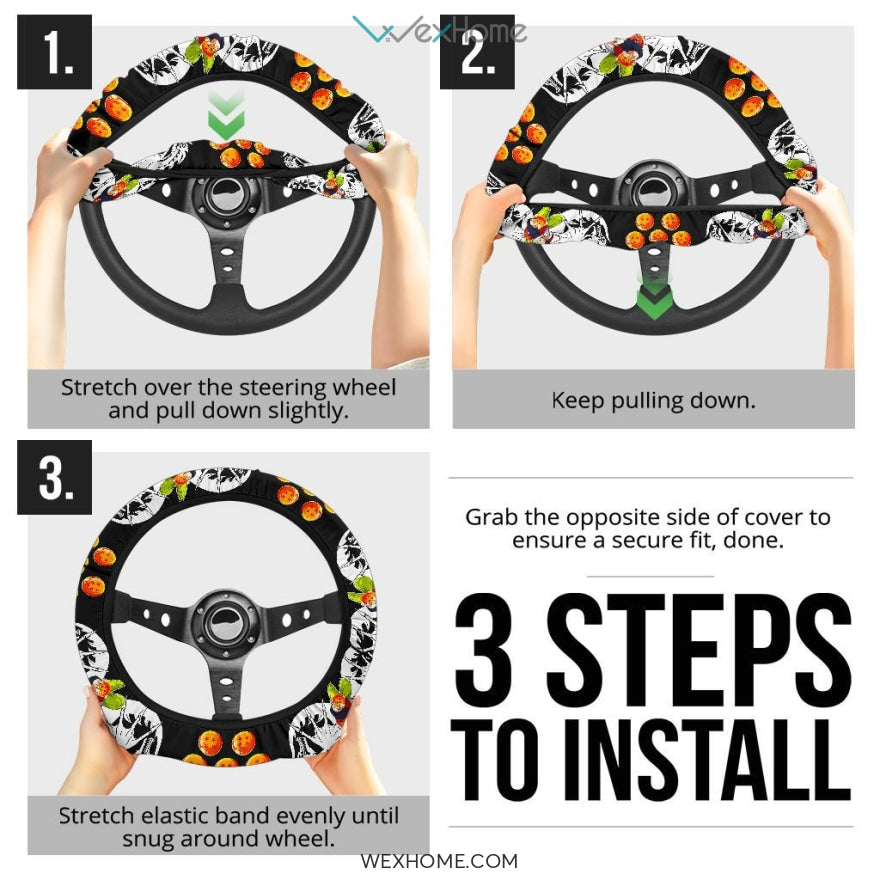 WexHome

1.

Stretch over the steering wheel and pull down slightly.

2.

Keep pulling down.

3.

Stretch elastic band evenly until snug around wheel.

Grab the opposite side of cover to ensure a secure fit, done.

3 STEPS TO INSTALL

WEXHOME.COM