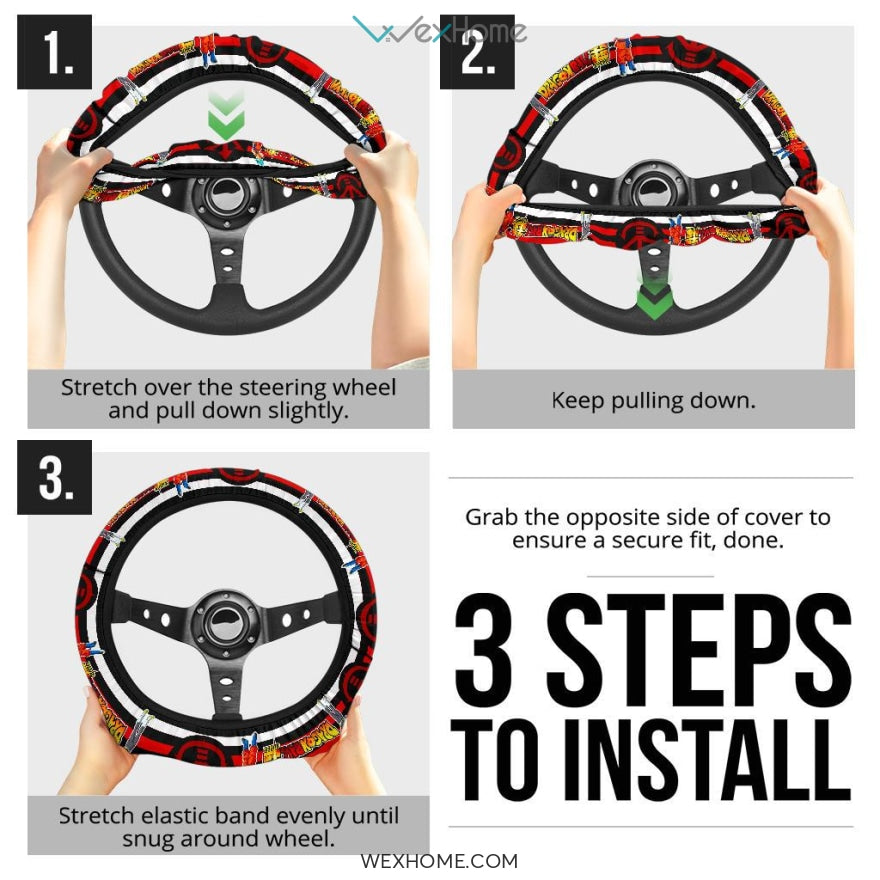 WexHome

1.

Stretch over the steering wheel and pull down slightly.

2.

Keep pulling down.

3.

Stretch elastic band evenly until snug around wheel.

Grab the opposite side of cover to ensure a secure fit, done.

3 STEPS TO INSTALL

WEXHOME.COM