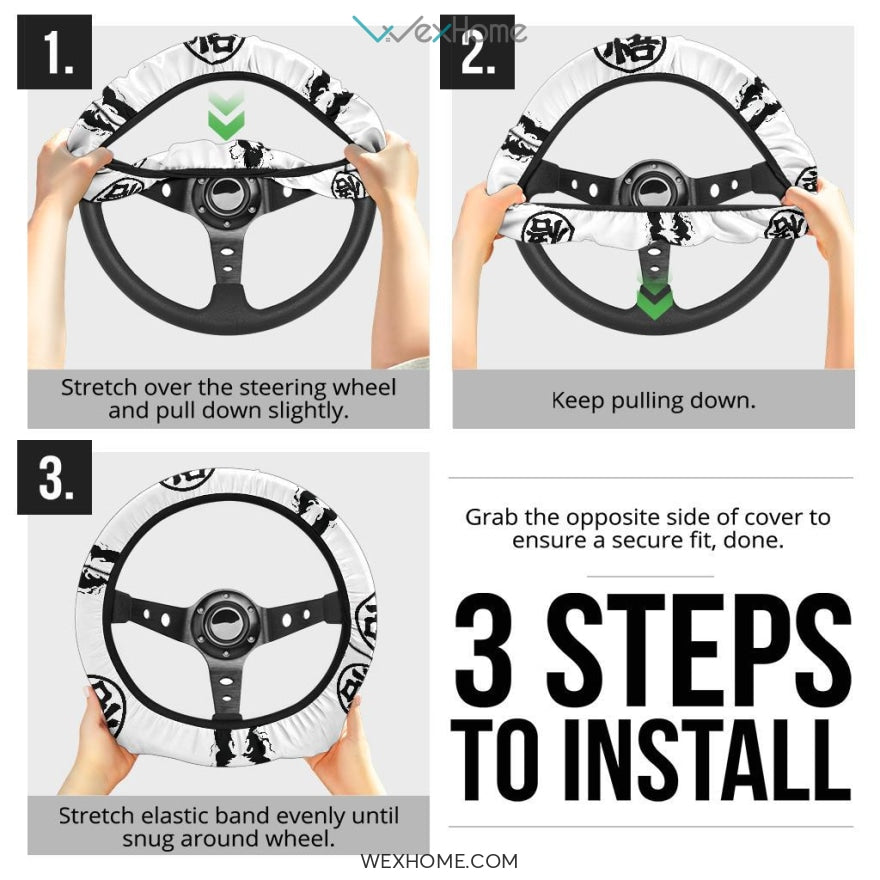 WexHome

1.

Stretch over the steering wheel and pull down slightly.

2.

Keep pulling down.

3.

Stretch elastic band evenly until snug around wheel.

Grab the opposite side of cover to ensure a secure fit, done.

3 STEPS TO INSTALL

WEXHOME.COM