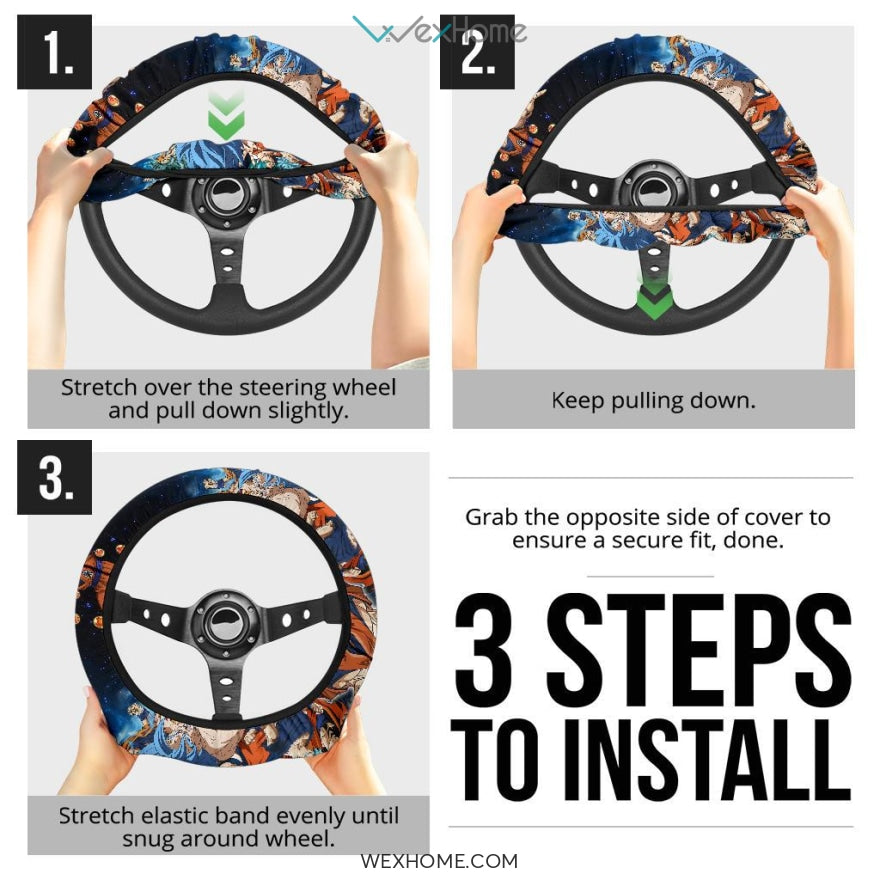 WexHome

1.

Stretch over the steering wheel and pull down slightly.

2.

Keep pulling down.

3.

Stretch elastic band evenly until snug around wheel.

Grab the opposite side of cover to ensure a secure fit, done.

3 STEPS TO INSTALL

WEXHOME.COM