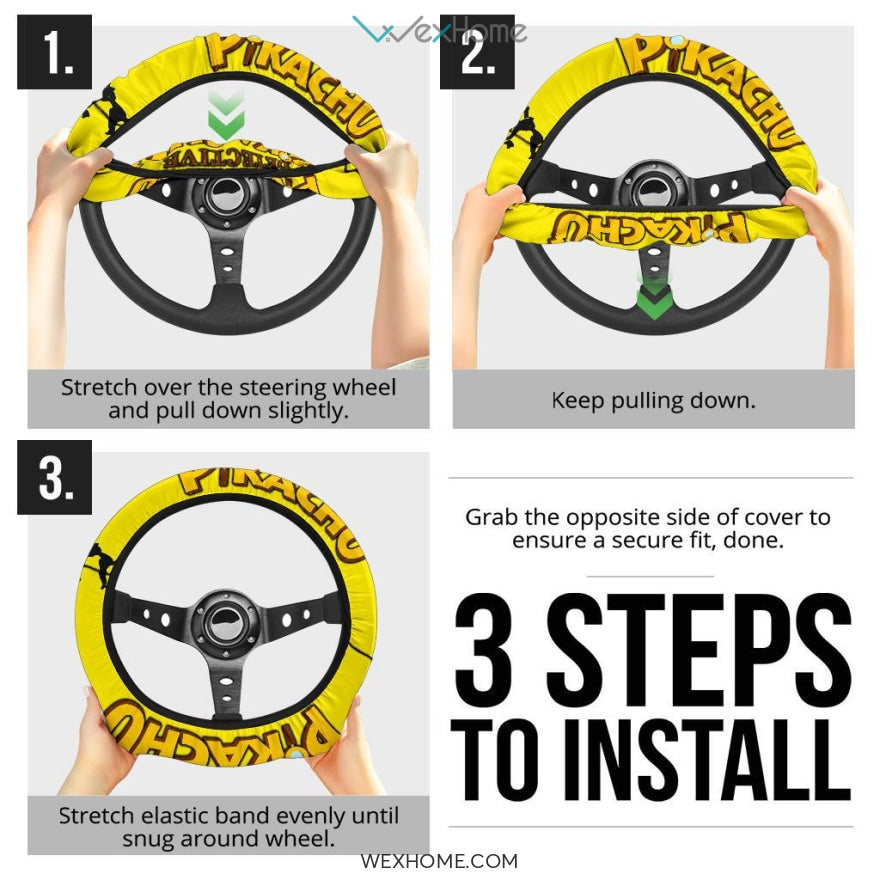 WexHome

1.

PIKACHU

DETECTIVE

Stretch over the steering wheel and pull down slightly.

2.

PIKACHU

PIKACHU

Keep pulling down.

3.

PIKACHU

PIKACHU

Stretch elastic band evenly until snug around wheel.

Grab the opposite side of cover to ensure a secure fit, done.

3 STEPS TO INSTALL

WEXHOME.COM