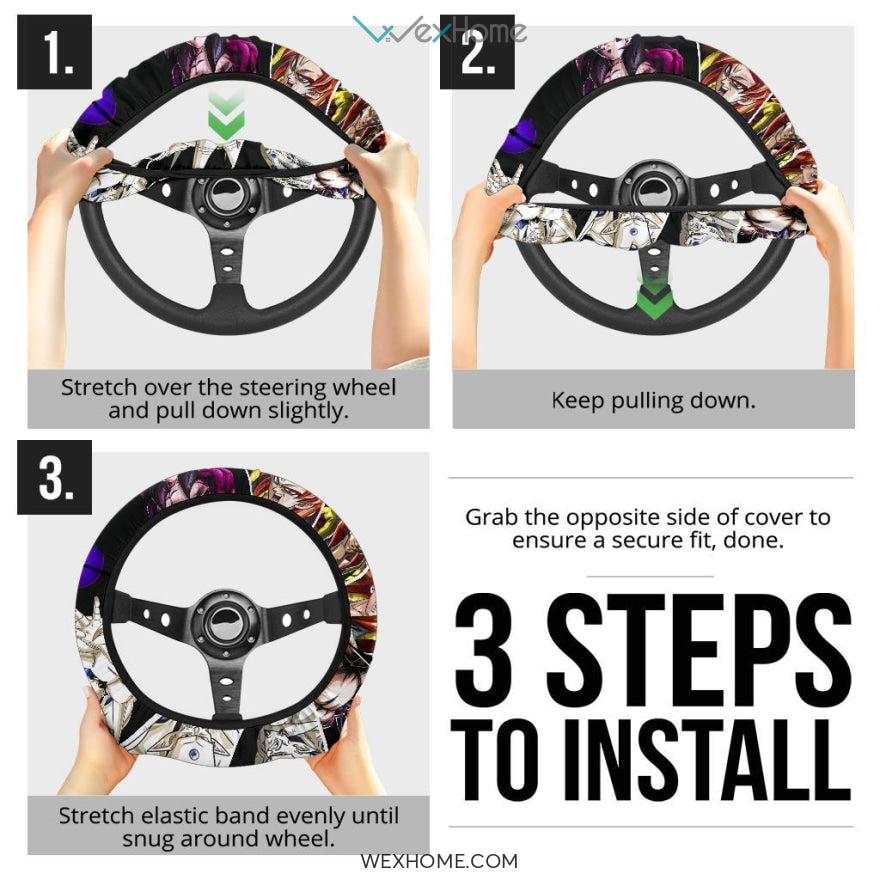 WexHome

1.

Stretch over the steering wheel and pull down slightly.

2.

Keep pulling down.

3.

Stretch elastic band evenly until snug around wheel.

Grab the opposite side of cover to ensure a secure fit, done.

3 STEPS TO INSTALL

WEXHOME.COM