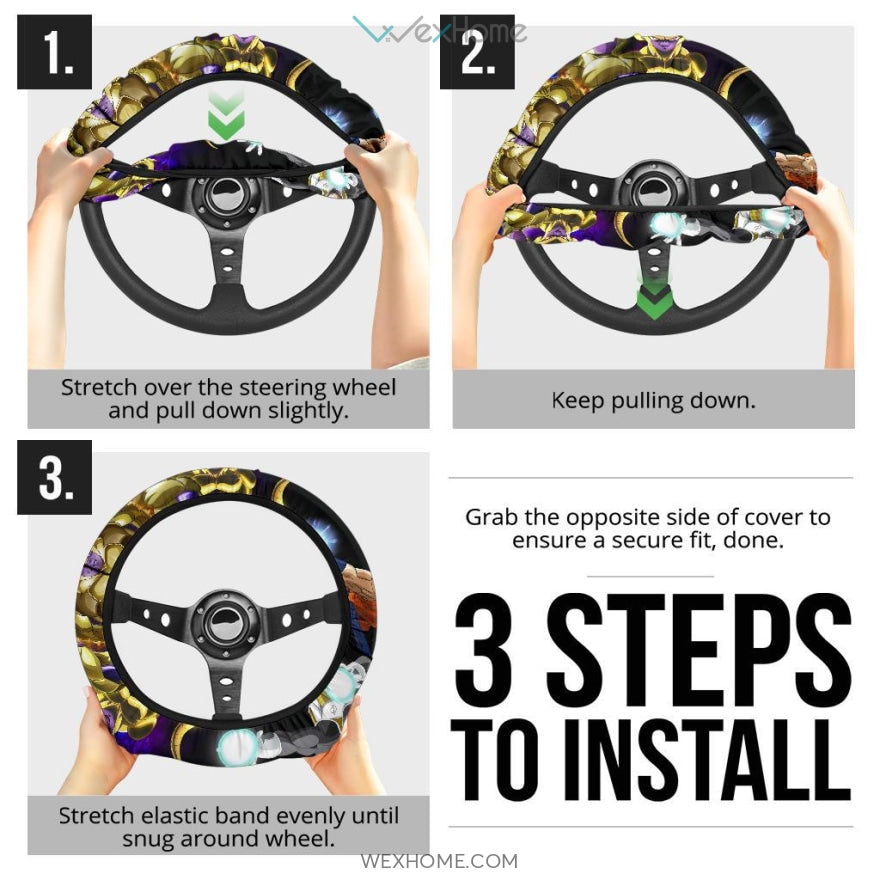 WexHome

1.

Stretch over the steering wheel and pull down slightly.

2.

Keep pulling down.

3.

Stretch elastic band evenly until snug around wheel.

Grab the opposite side of cover to ensure a secure fit, done.

3 STEPS TO INSTALL

WEXHOME.COM