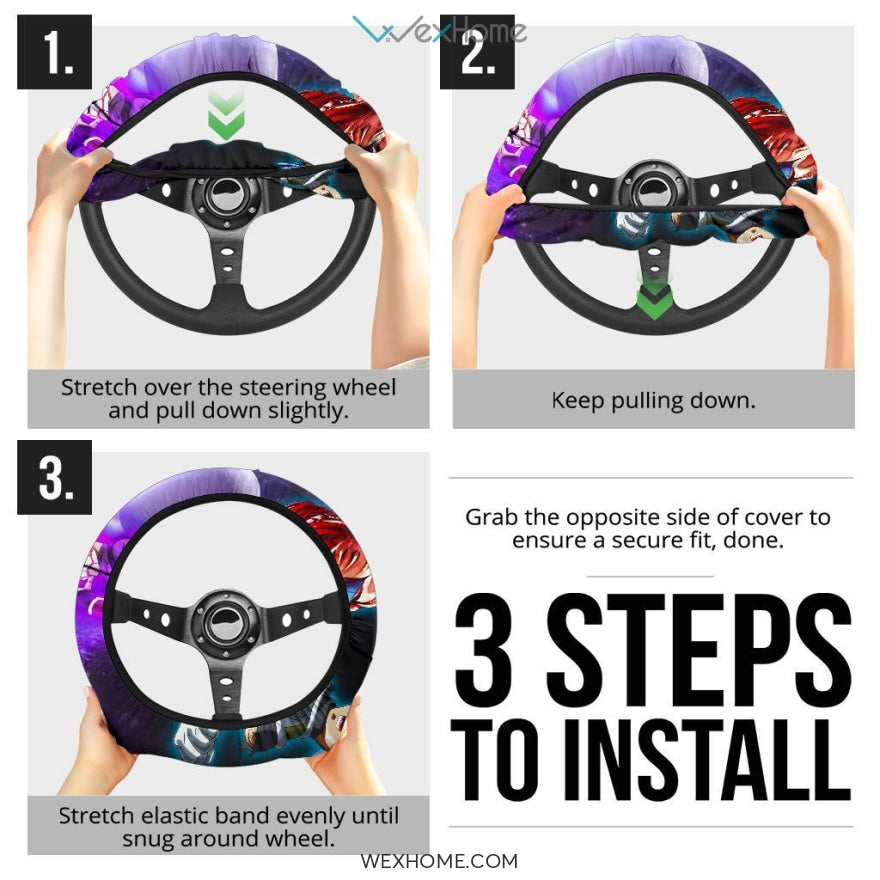 WexHome

1.

Stretch over the steering wheel and pull down slightly.

2.

Keep pulling down.

3.

Stretch elastic band evenly until snug around wheel.

Grab the opposite side of cover to ensure a secure fit, done.

3 STEPS TO INSTALL

WEXHOME.COM