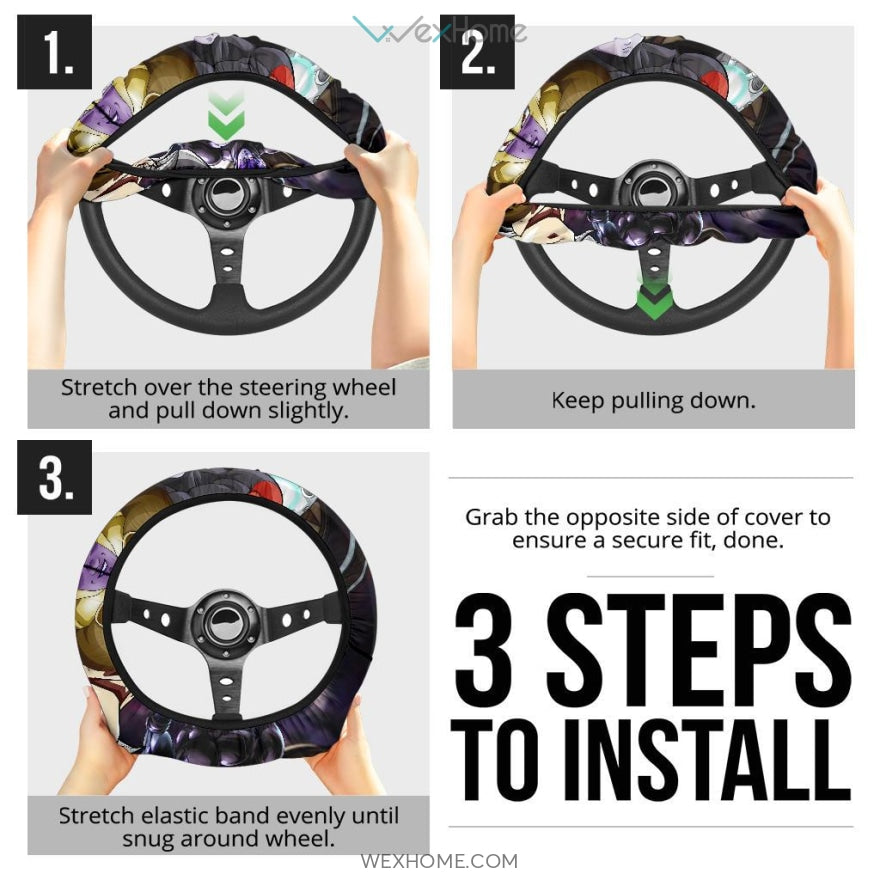 WexHome

1.

Stretch over the steering wheel and pull down slightly.

2.

Keep pulling down.

3.

Stretch elastic band evenly until snug around wheel.

Grab the opposite side of cover to ensure a secure fit, done.

3 STEPS TO INSTALL

WEXHOME.COM