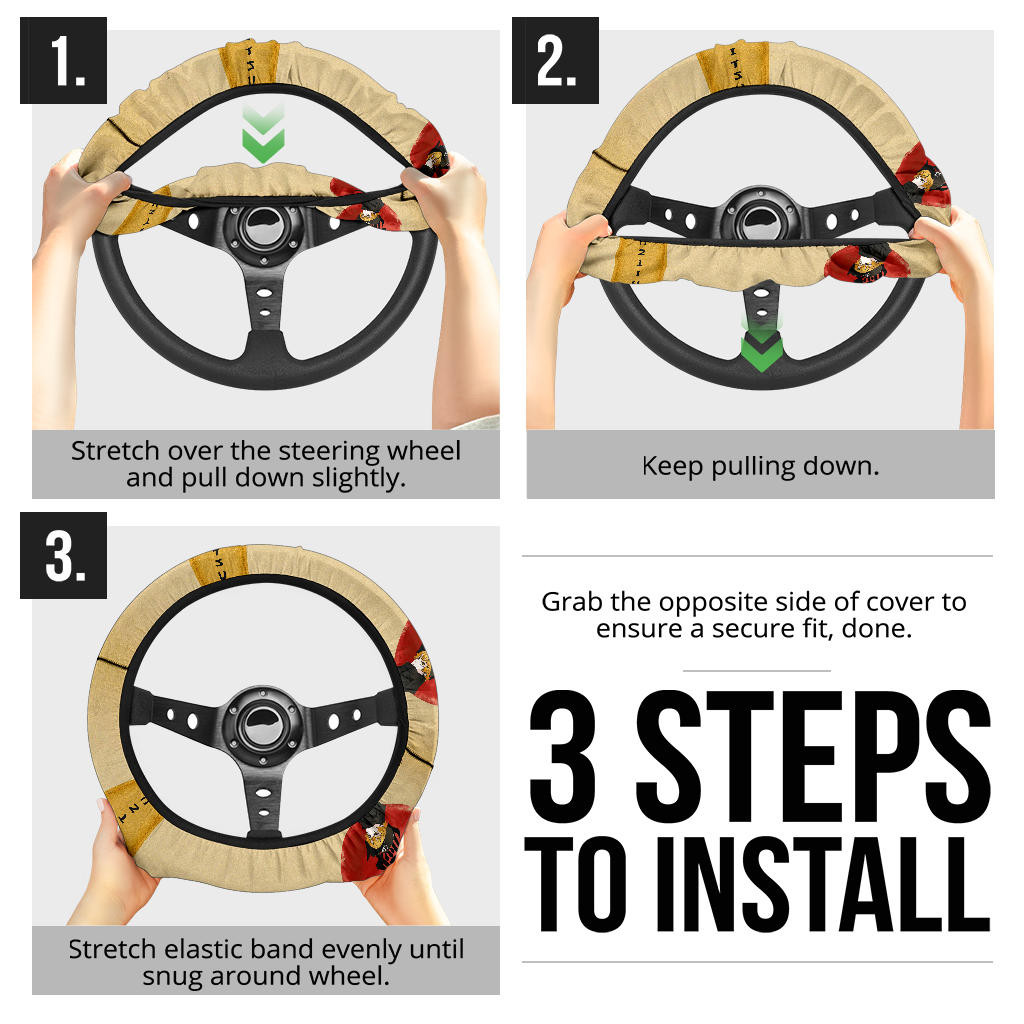 1.

Stretch over the steering wheel and pull down slightly.

2.

Keep pulling down.

3.

Stretch elastic band evenly until snug around wheel.

Grab the opposite side of cover to ensure a secure fit, done.

3 STEPS TO INSTALL