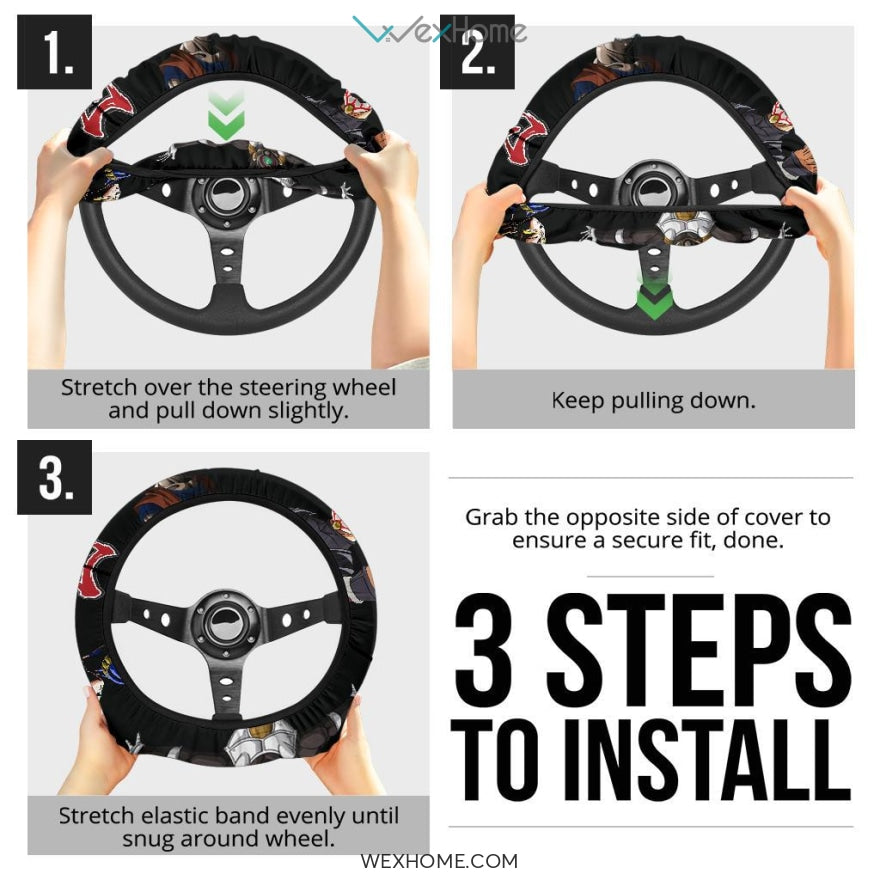 WexHome

1.

Stretch over the steering wheel and pull down slightly.

2.

Keep pulling down.

3.

Stretch elastic band evenly until snug around wheel.

Grab the opposite side of cover to ensure a secure fit, done.

3 STEPS TO INSTALL

WEXHOME.COM