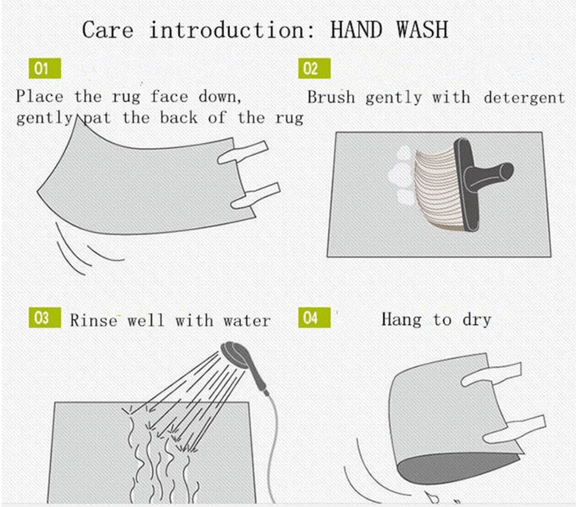 Care introduction: HAND WASH

01

Place the rug face down, gently pat the back of the rug

02

Brush gently with detergent

03 Rinse well with water

04 Hang to dry