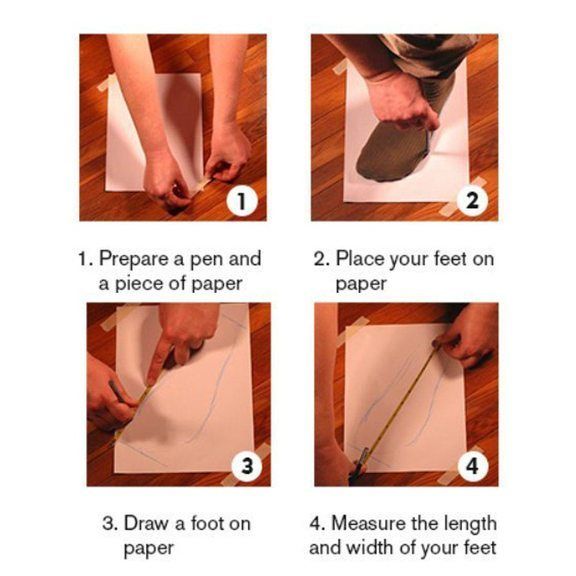 1

2

1. Prepare a pen and a piece of paper

2. Place your feet on paper

3

4

3. Draw a foot on paper

4. Measure the length and width of your feet