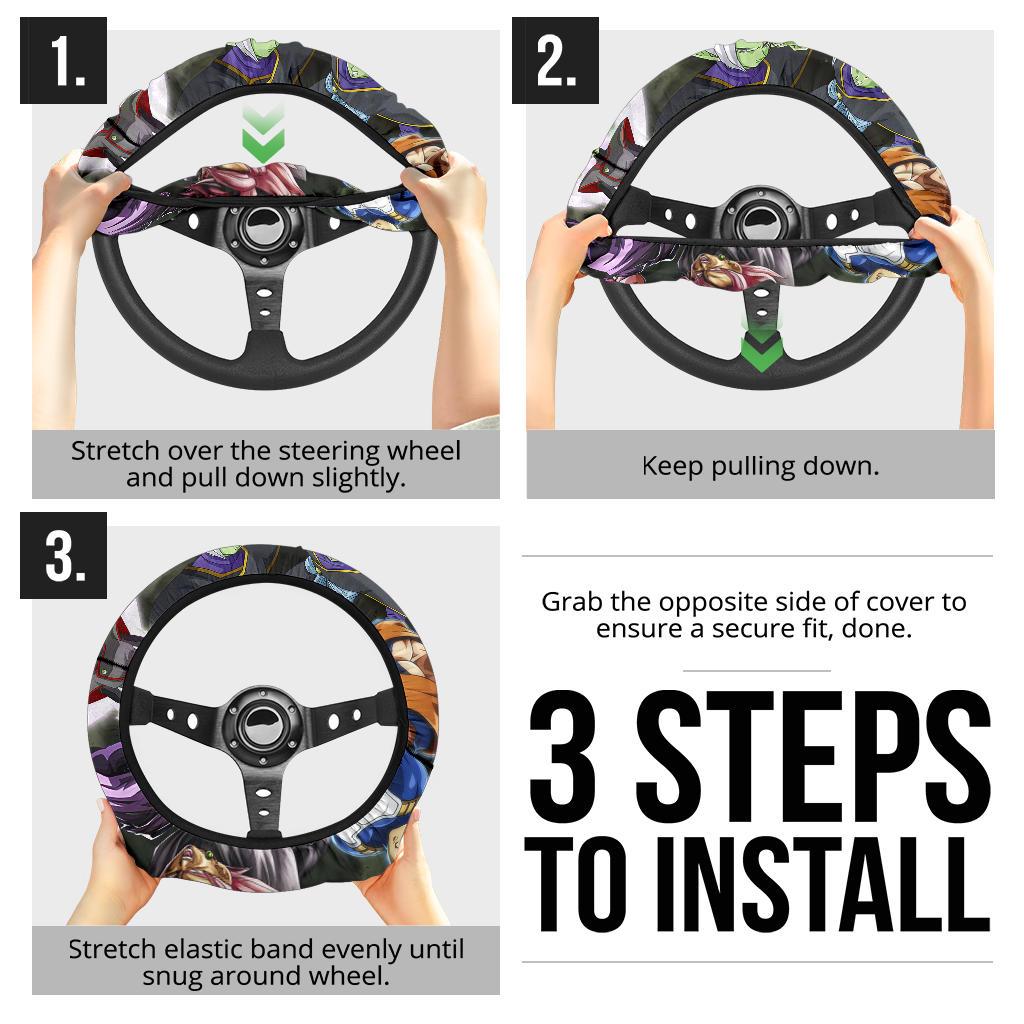 1.

Stretch over the steering wheel and pull down slightly.

2.

Keep pulling down.

3.

Stretch elastic band evenly until snug around wheel.

Grab the opposite side of cover to ensure a secure fit, done.

3 STEPS TO INSTALL