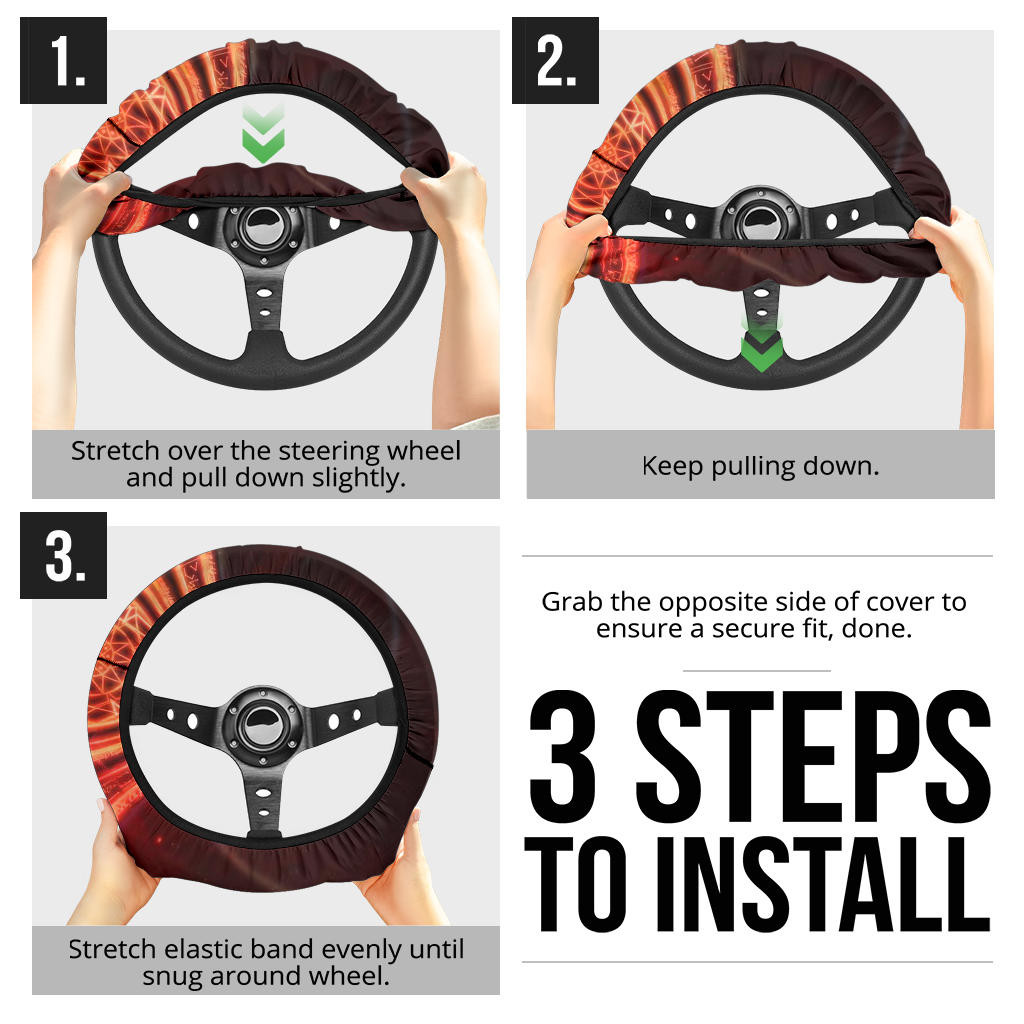 1.

Stretch over the steering wheel and pull down slightly.

2.

Keep pulling down.

3.

Stretch elastic band evenly until snug around wheel.

Grab the opposite side of cover to ensure a secure fit, done.

3 STEPS TO INSTALL