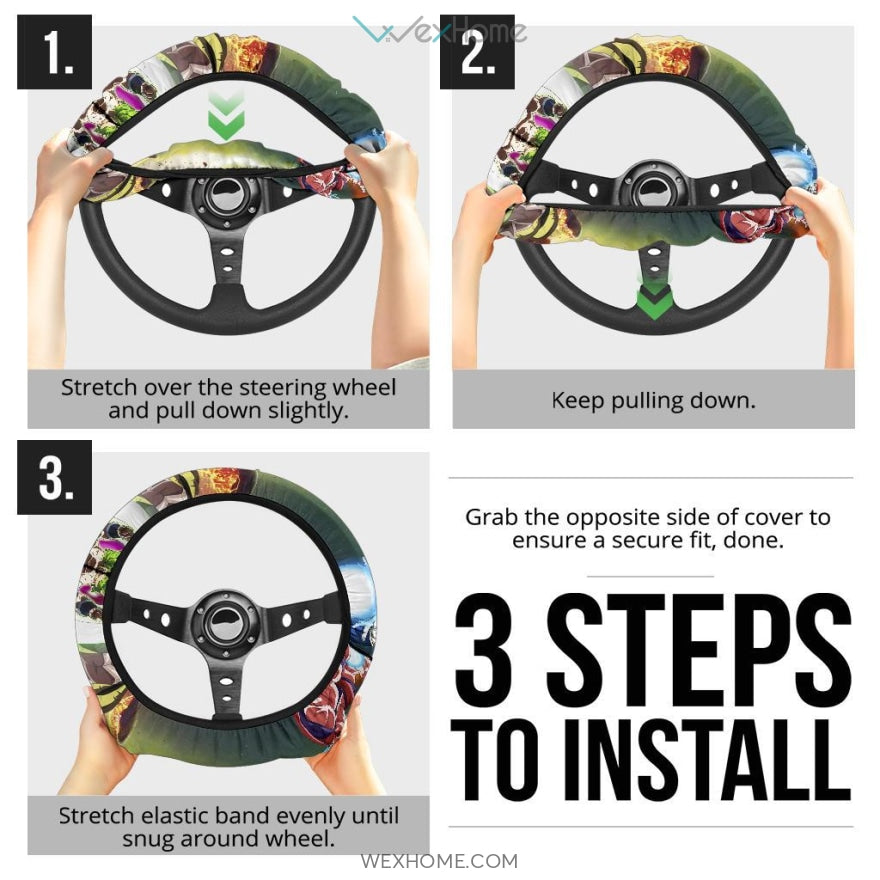 WexHome

1.

Stretch over the steering wheel and pull down slightly.

2.

Keep pulling down.

3.

Stretch elastic band evenly until snug around wheel.

Grab the opposite side of cover to ensure a secure fit, done.

3 STEPS TO INSTALL

WEXHOME.COM