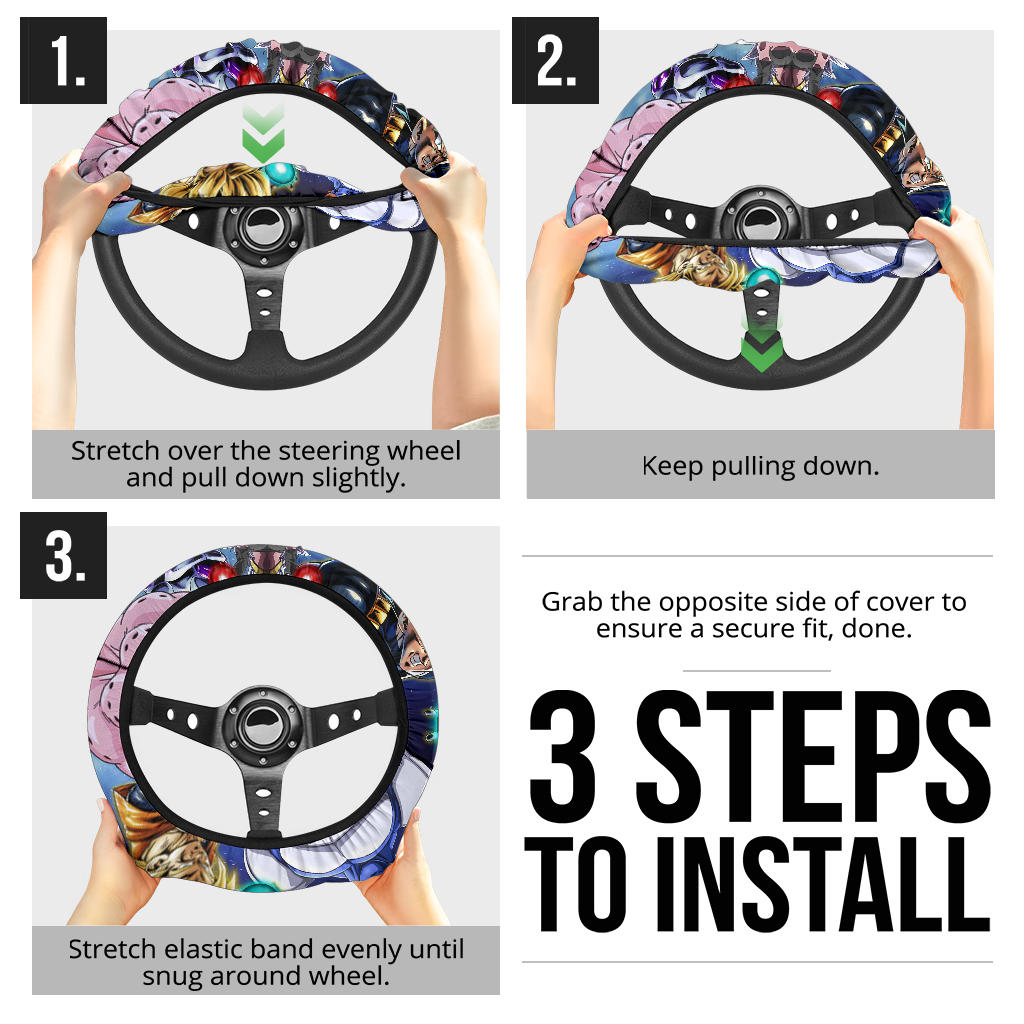 1.

Stretch over the steering wheel and pull down slightly.

2.

Keep pulling down.

3.

Stretch elastic band evenly until snug around wheel.

Grab the opposite side of cover to ensure a secure fit, done.

3 STEPS TO INSTALL