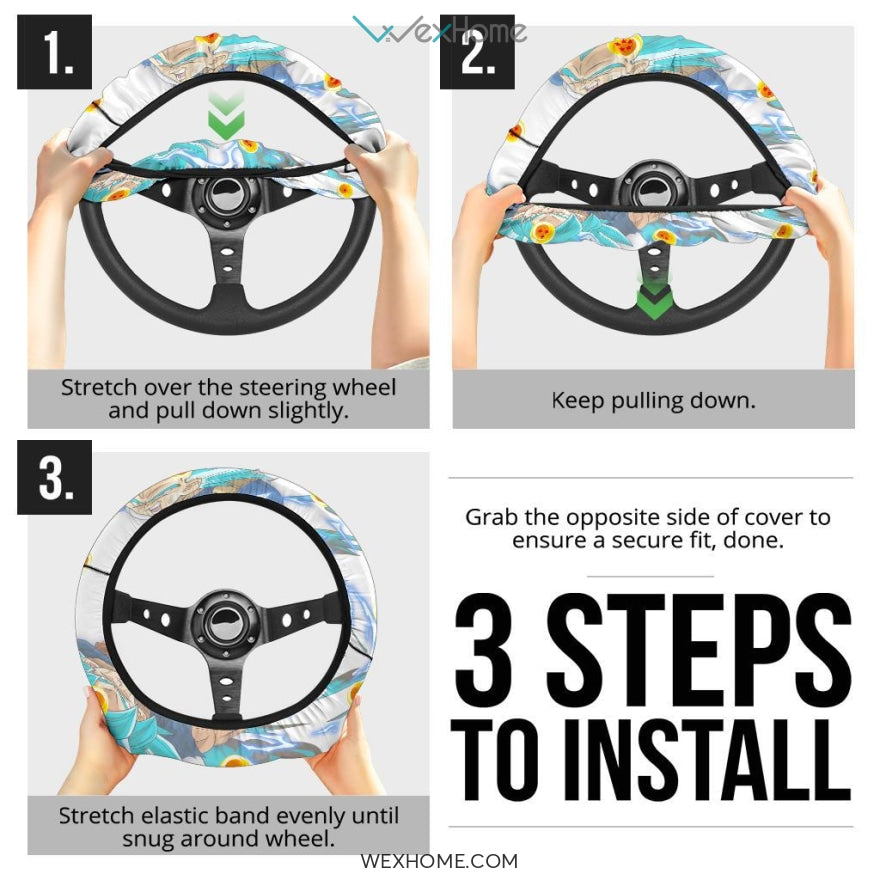 WexHome

1.

Stretch over the steering wheel and pull down slightly.

2.

Keep pulling down.

3.

Stretch elastic band evenly until snug around wheel.

Grab the opposite side of cover to ensure a secure fit, done.

3 STEPS TO INSTALL

WEXHOME.COM