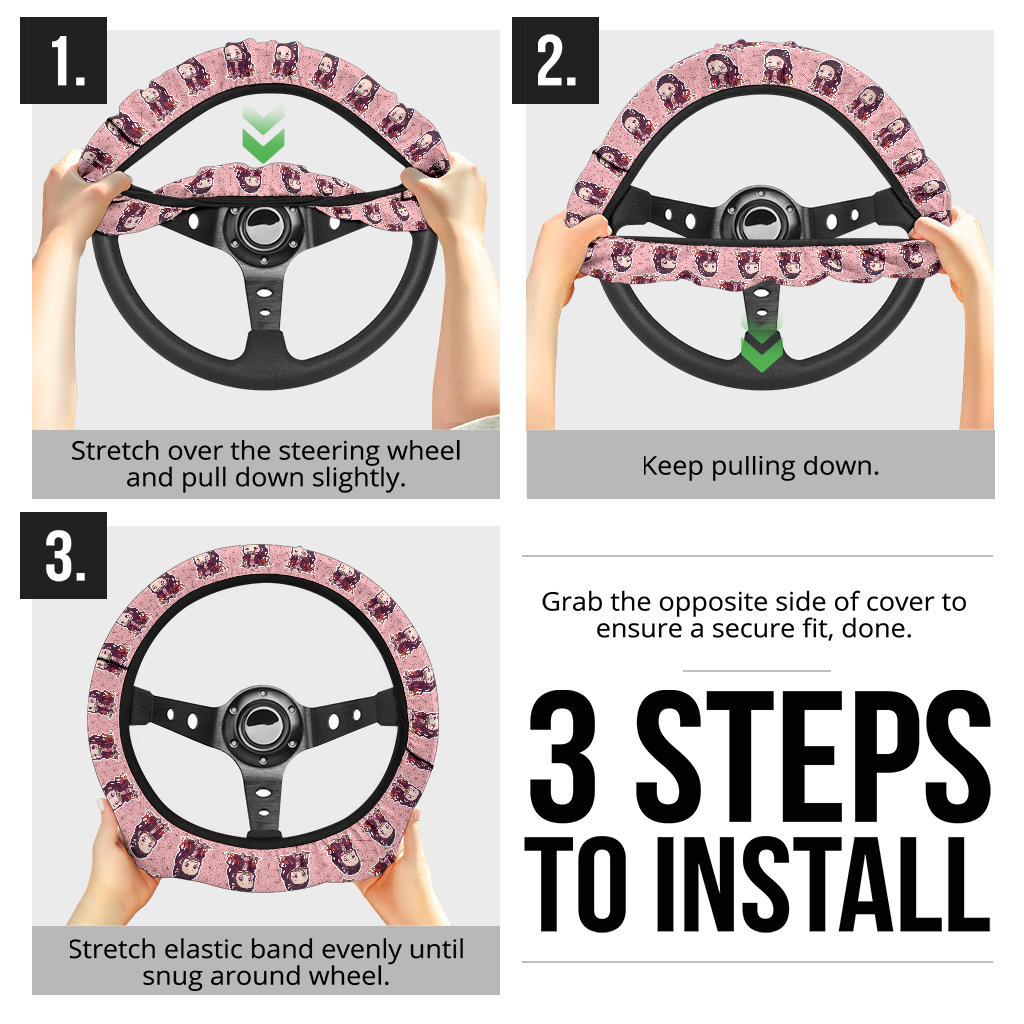 1.

Stretch over the steering wheel and pull down slightly.

2.

Keep pulling down.

3.

Stretch elastic band evenly until snug around wheel.

Grab the opposite side of cover to ensure a secure fit, done.

3 STEPS TO INSTALL