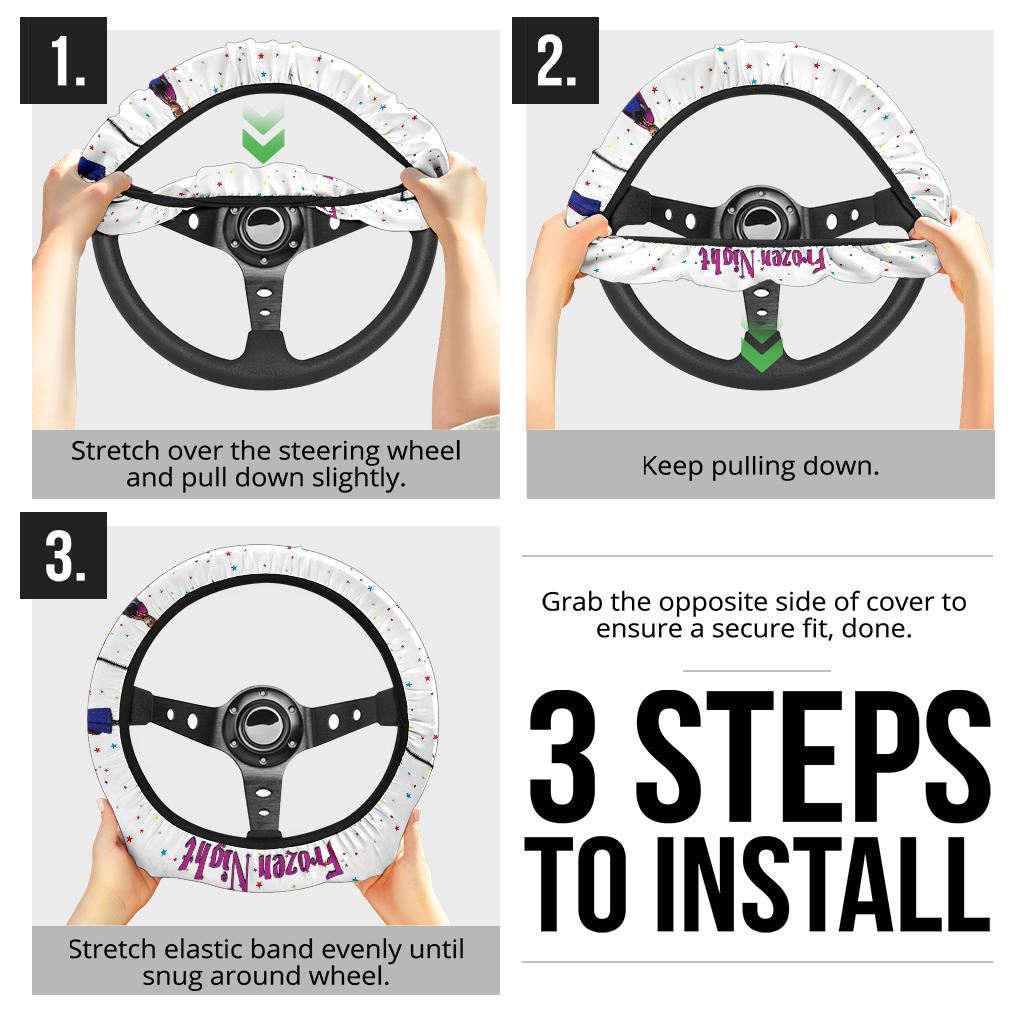 1.

Stretch over the steering wheel and pull down slightly.

2.

Frozen Night

Keep pulling down.

3.

Frozen Night

Stretch elastic band evenly until snug around wheel.

Grab the opposite side of cover to ensure a secure fit, done.

3 STEPS TO INSTALL