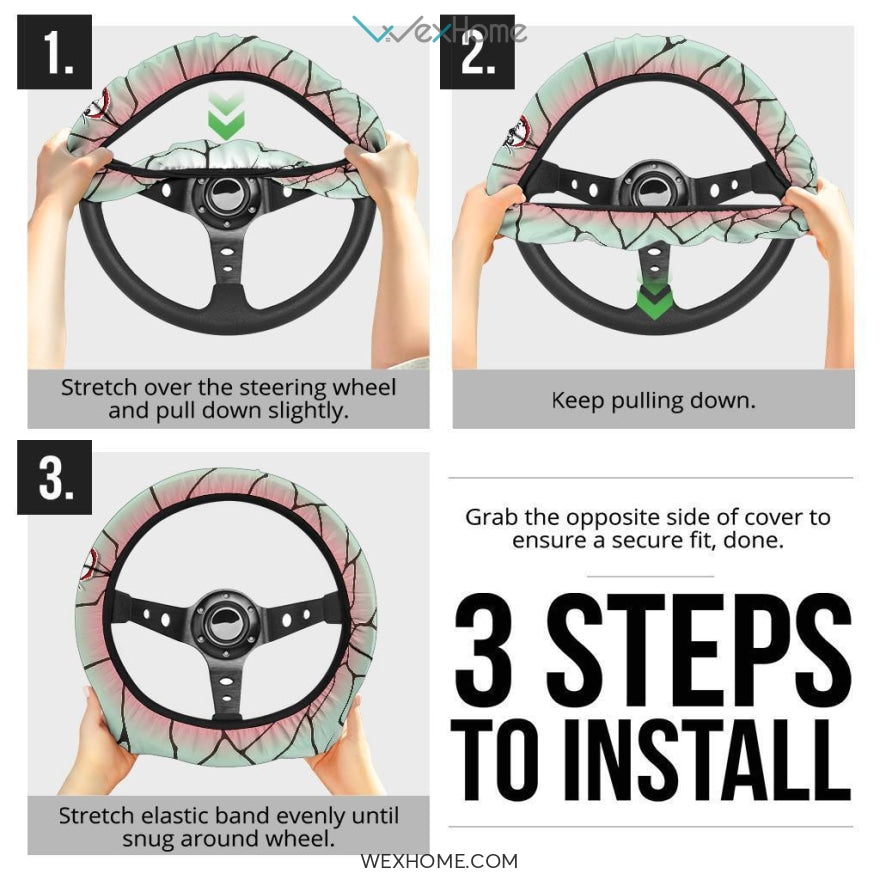 WexHome

1.

Stretch over the steering wheel and pull down slightly.

2.

Keep pulling down.

3.

Stretch elastic band evenly until snug around wheel.

Grab the opposite side of cover to ensure a secure fit, done.

3 STEPS TO INSTALL

WEXHOME.COM