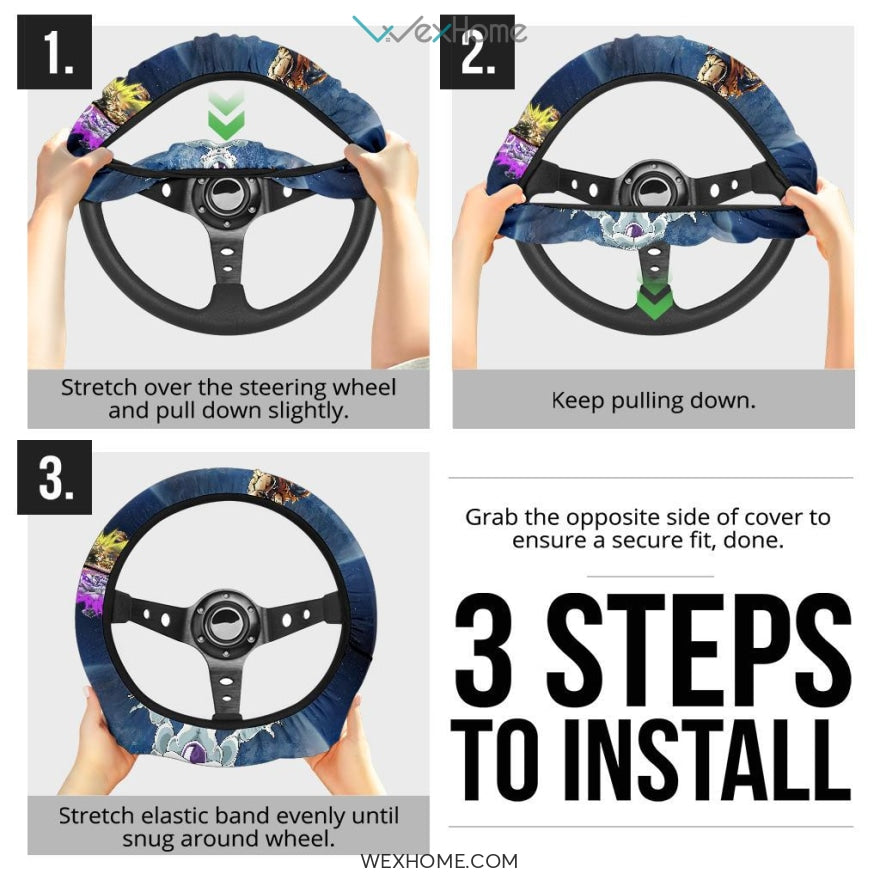 WexHome

1.

Stretch over the steering wheel and pull down slightly.

2.

Keep pulling down.

3.

Stretch elastic band evenly until snug around wheel.

Grab the opposite side of cover to ensure a secure fit, done.

3 STEPS TO INSTALL

WEXHOME.COM