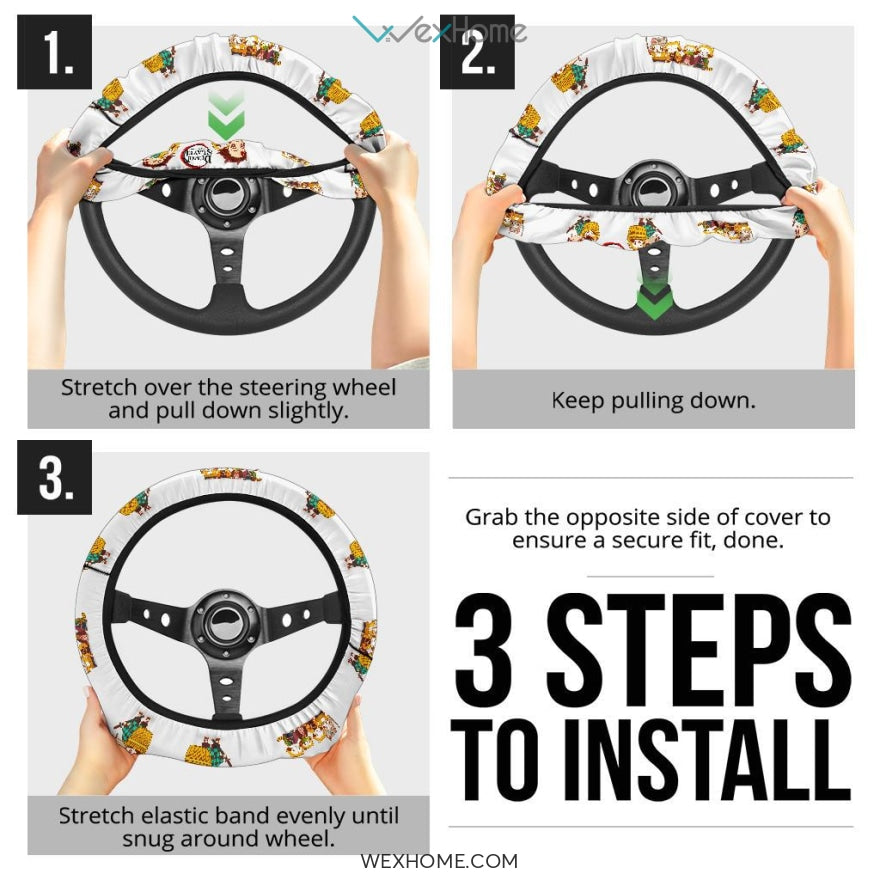 WexHome

1.

Stretch over the steering wheel and pull down slightly.

2.

Keep pulling down.

3.

Stretch elastic band evenly until snug around wheel.

Grab the opposite side of cover to ensure a secure fit, done.

3 STEPS TO INSTALL

WEXHOME.COM