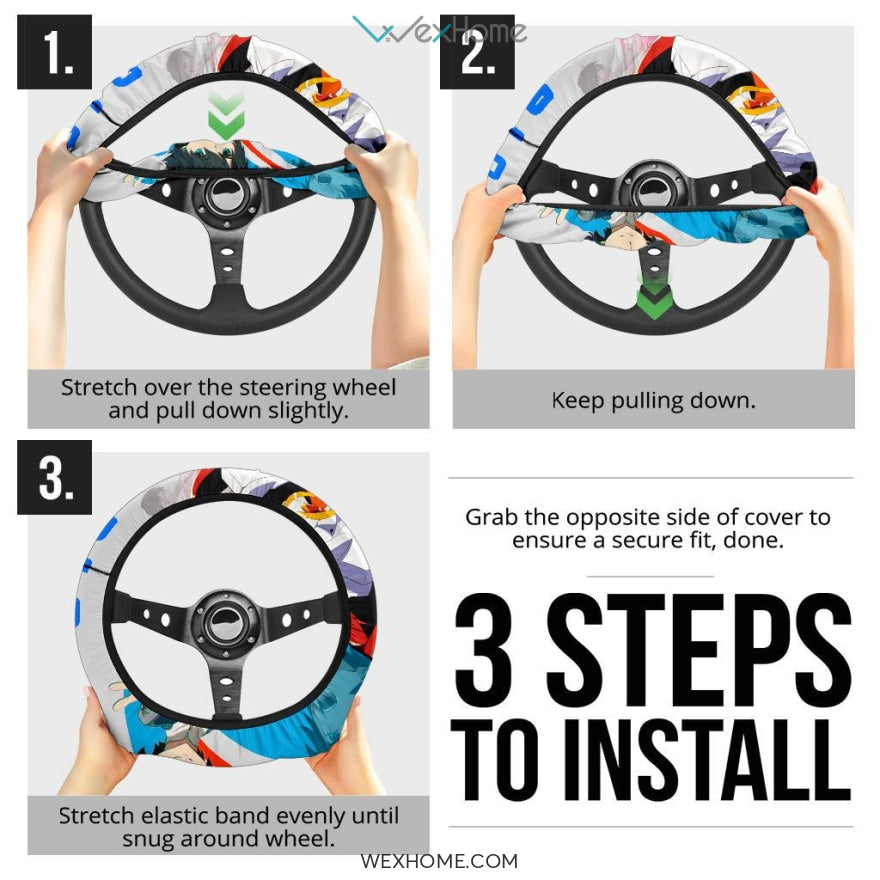 WexHome

1.

Stretch over the steering wheel and pull down slightly.

2.

Keep pulling down.

3.

Stretch elastic band evenly until snug around wheel.

Grab the opposite side of cover to ensure a secure fit, done.

3 STEPS TO INSTALL

WEXHOME.COM