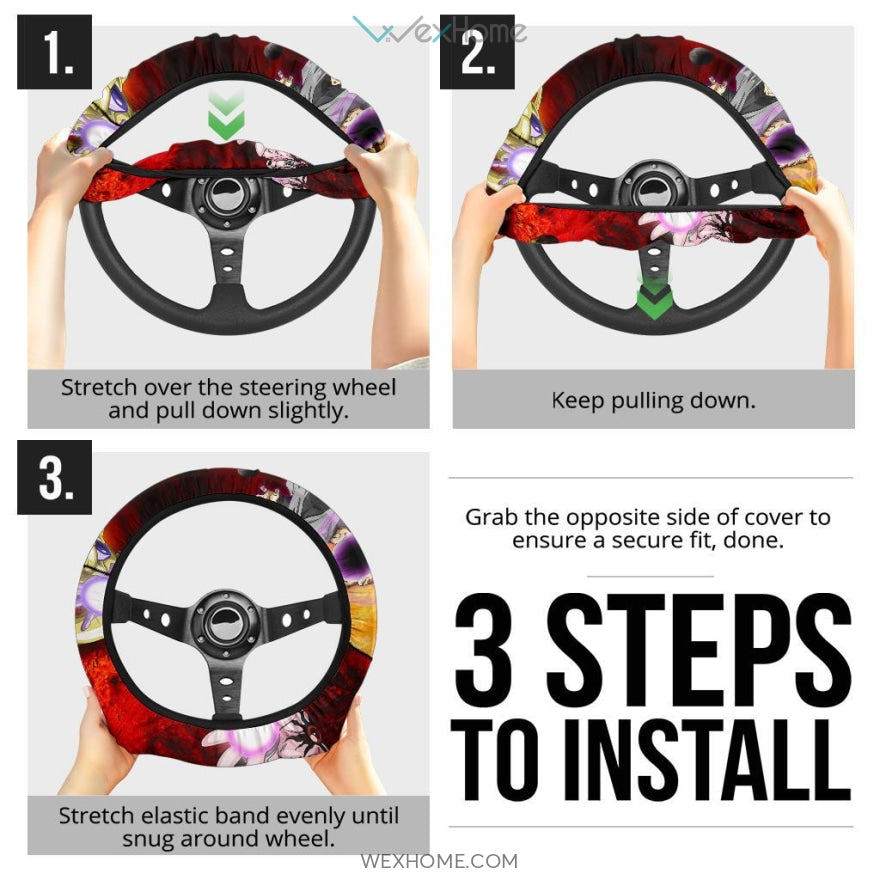 WexHome

1.

Stretch over the steering wheel and pull down slightly.

2.

Keep pulling down.

3.

Stretch elastic band evenly until snug around wheel.

Grab the opposite side of cover to ensure a secure fit, done.

3 STEPS TO INSTALL

WEXHOME.COM