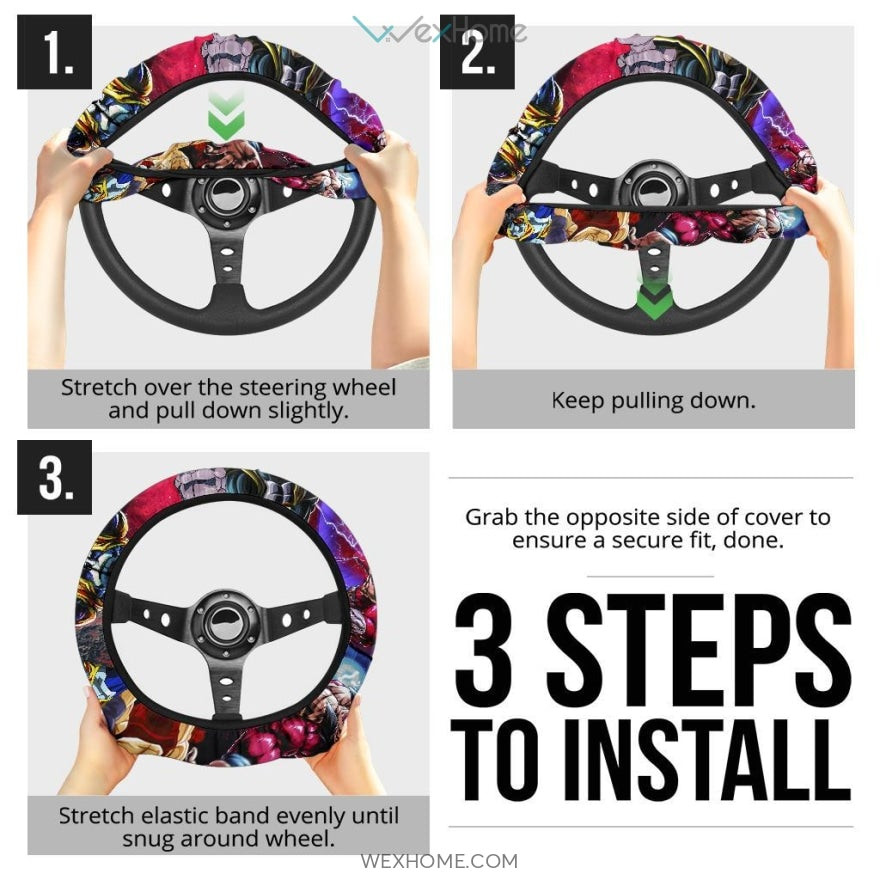 WexHome

1.

Stretch over the steering wheel and pull down slightly.

2.

Keep pulling down.

3.

Stretch elastic band evenly until snug around wheel.

Grab the opposite side of cover to ensure a secure fit, done.

3 STEPS TO INSTALL

WEXHOME.COM