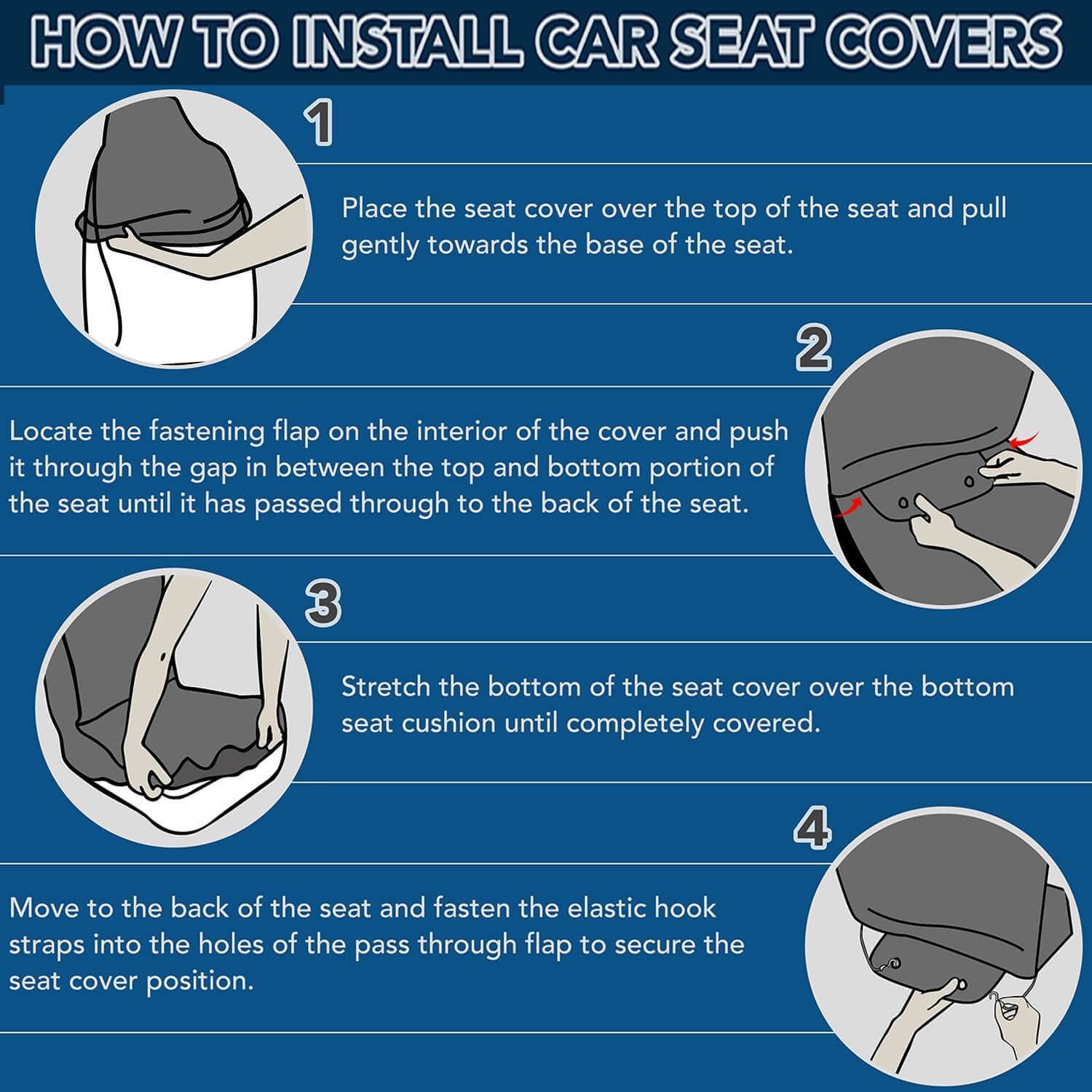 HOW TO INSTALL CAR SEAT COVERS

1

Place the seat cover over the top of the seat and pull gently towards the base of the seat.

2

Locate the fastening flap on the interior of the cover and push it through the gap in between the top and bottom portion of the seat until it has passed through to the back of the seat.

3

Stretch the bottom of the seat cover over the bottom seat cushion until completely covered.

4

Move to the back of the seat and fasten the elastic hook straps into the holes of the pass through flap to secure the seat cover position.