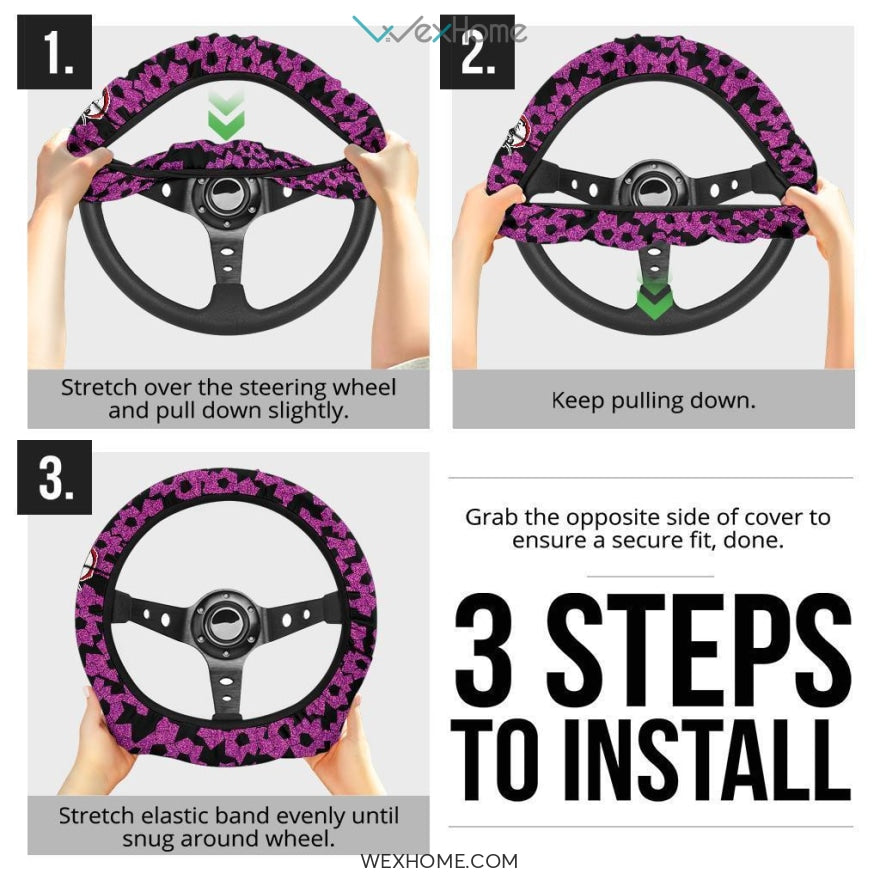 WexHome

1.

Stretch over the steering wheel and pull down slightly.

2.

Keep pulling down.

3.

Stretch elastic band evenly until snug around wheel.

Grab the opposite side of cover to ensure a secure fit, done.

3 STEPS TO INSTALL

WEXHOME.COM