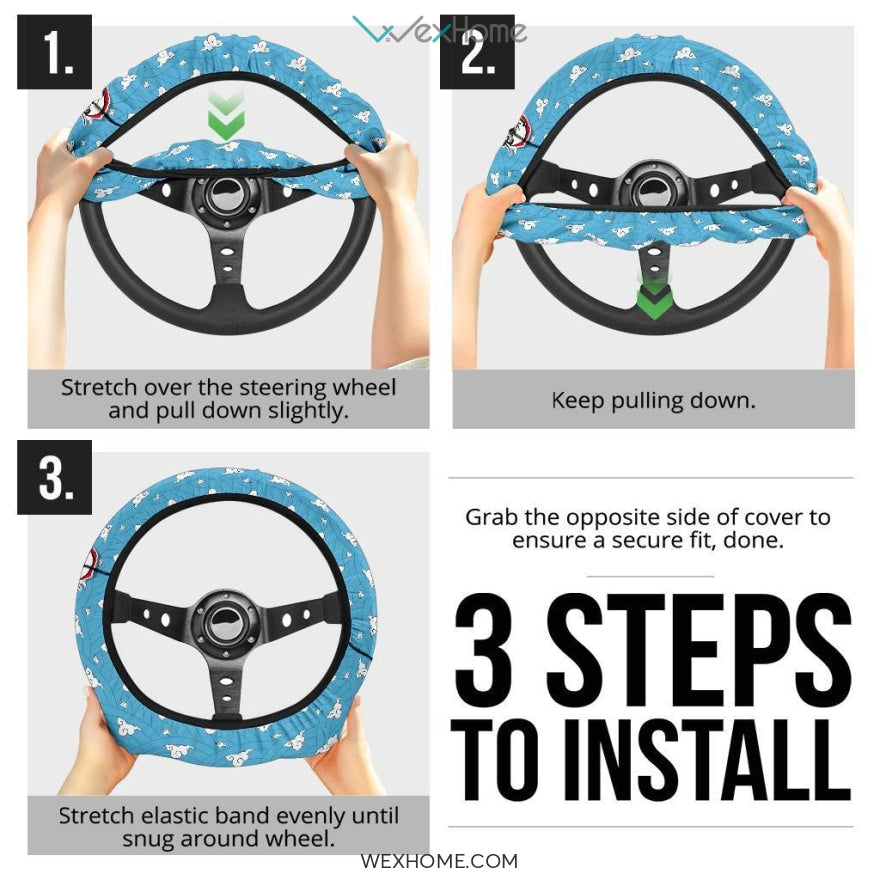 WexHome

1.

Stretch over the steering wheel and pull down slightly.

2.

Keep pulling down.

3.

Stretch elastic band evenly until snug around wheel.

Grab the opposite side of cover to ensure a secure fit, done.

3 STEPS TO INSTALL

WEXHOME.COM