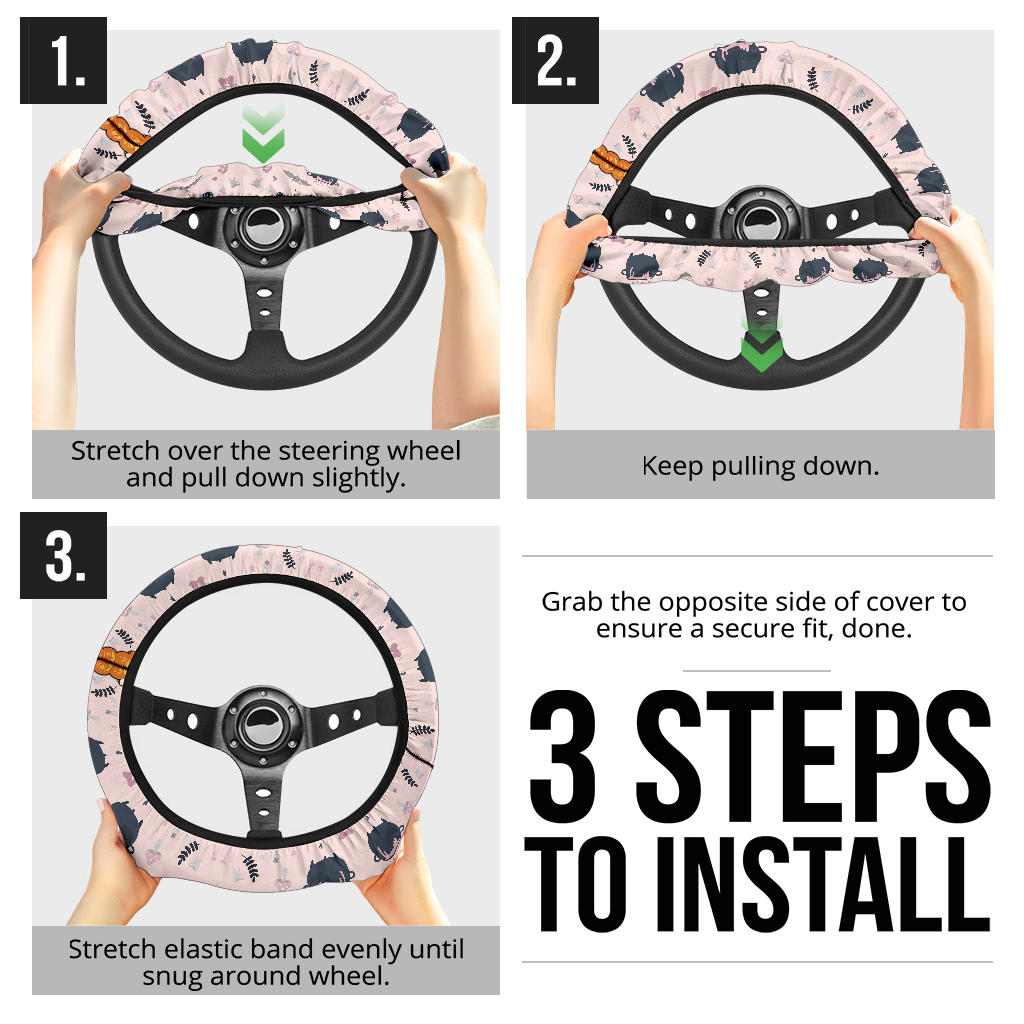 1.

Stretch over the steering wheel and pull down slightly.

2.

Keep pulling down.

3.

Stretch elastic band evenly until snug around wheel.

Grab the opposite side of cover to ensure a secure fit, done.

3 STEPS TO INSTALL