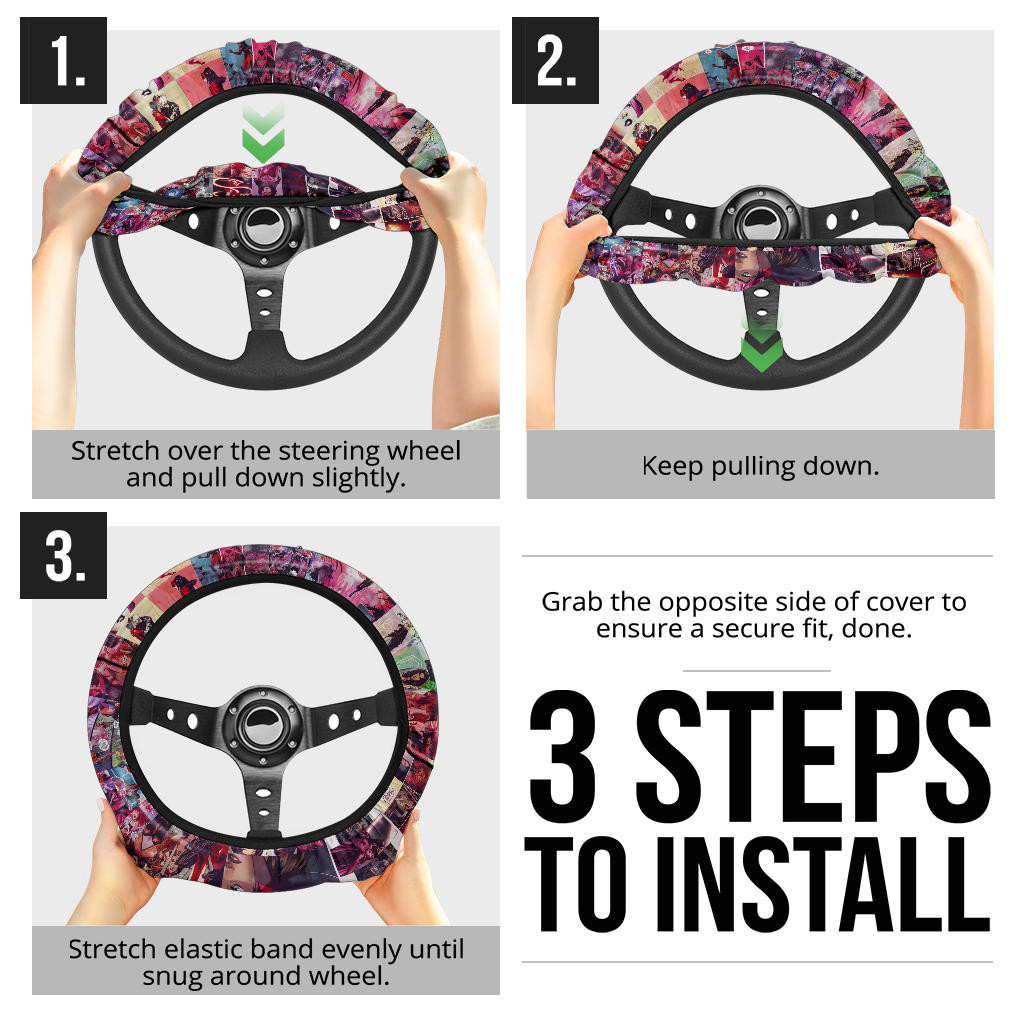 1.

Stretch over the steering wheel and pull down slightly.

2.

Keep pulling down.

3.

Stretch elastic band evenly until snug around wheel.

Grab the opposite side of cover to ensure a secure fit, done.

3 STEPS TO INSTALL