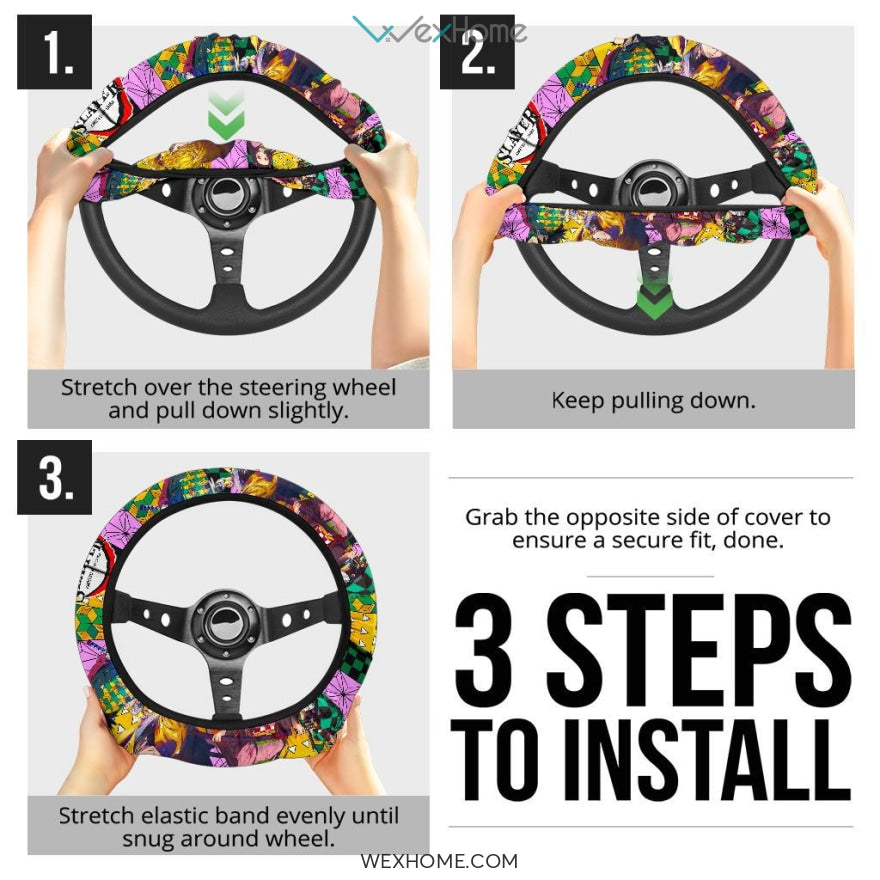 WexHome

1.

SLAYER

Stretch over the steering wheel and pull down slightly.

2.

SLAYER

Keep pulling down.

3.

SLAYER

Stretch elastic band evenly until snug around wheel.

Grab the opposite side of cover to ensure a secure fit, done.

3 STEPS TO INSTALL

WEXHOME.COM