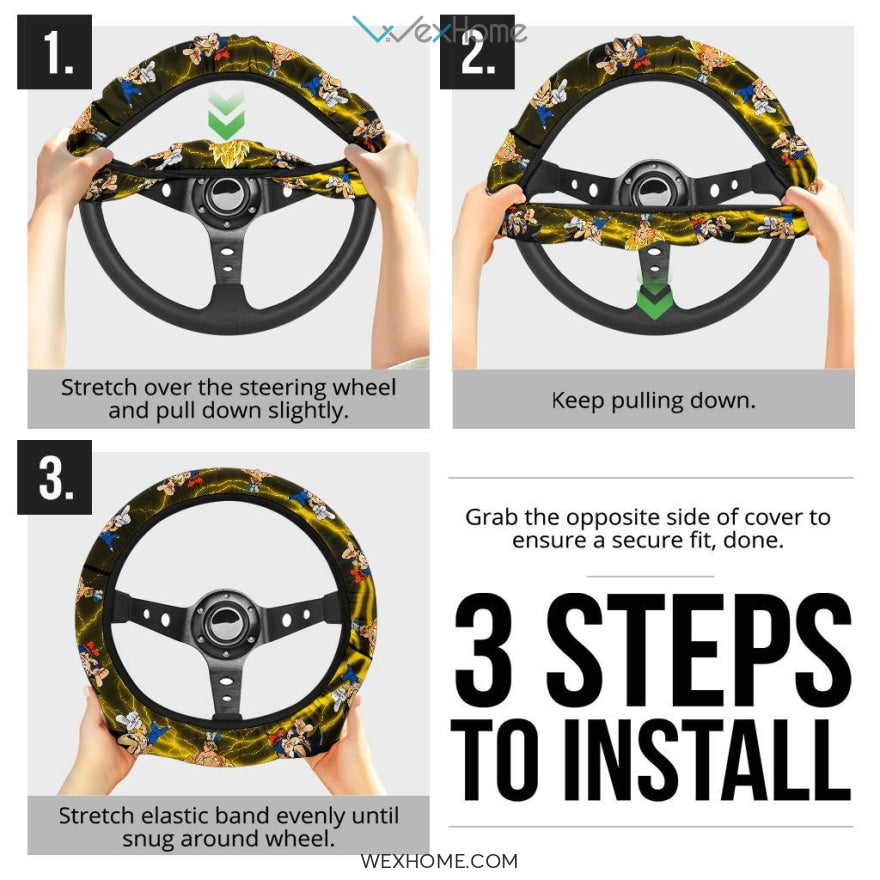 WexHome

1.

Stretch over the steering wheel and pull down slightly.

2.

Keep pulling down.

3.

Stretch elastic band evenly until snug around wheel.

Grab the opposite side of cover to ensure a secure fit, done.

3 STEPS TO INSTALL

WEXHOME.COM