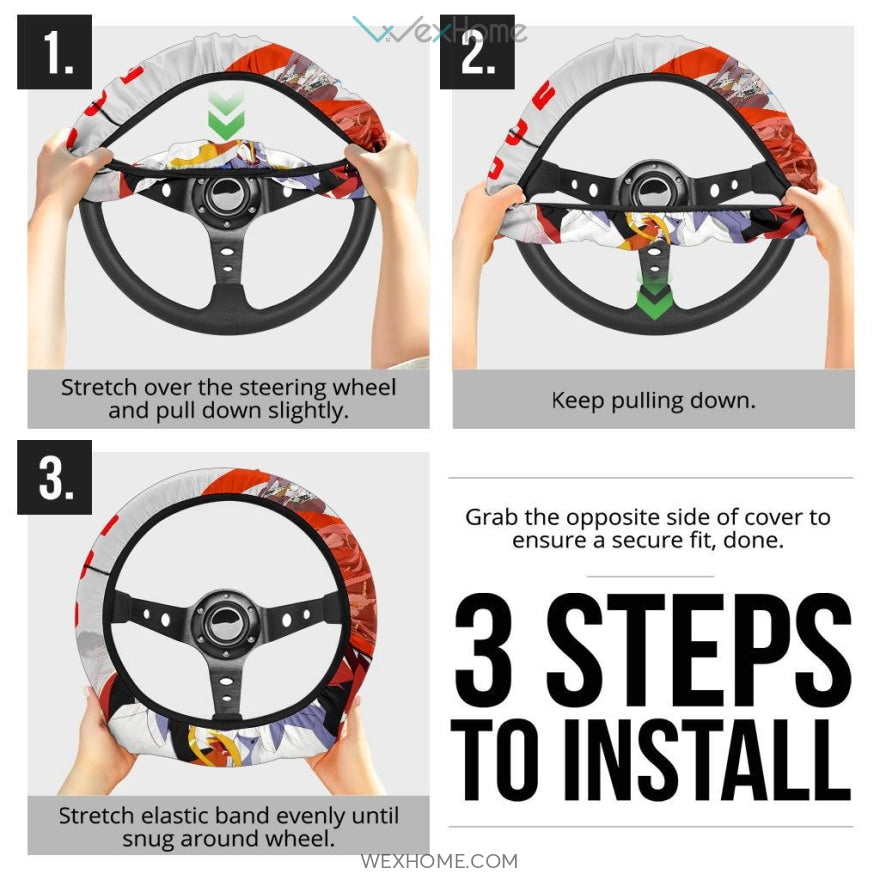 WexHome

1.

Stretch over the steering wheel and pull down slightly.

2.

Keep pulling down.

3.

Stretch elastic band evenly until snug around wheel.

Grab the opposite side of cover to ensure a secure fit, done.

3 STEPS TO INSTALL

WEXHOME.COM