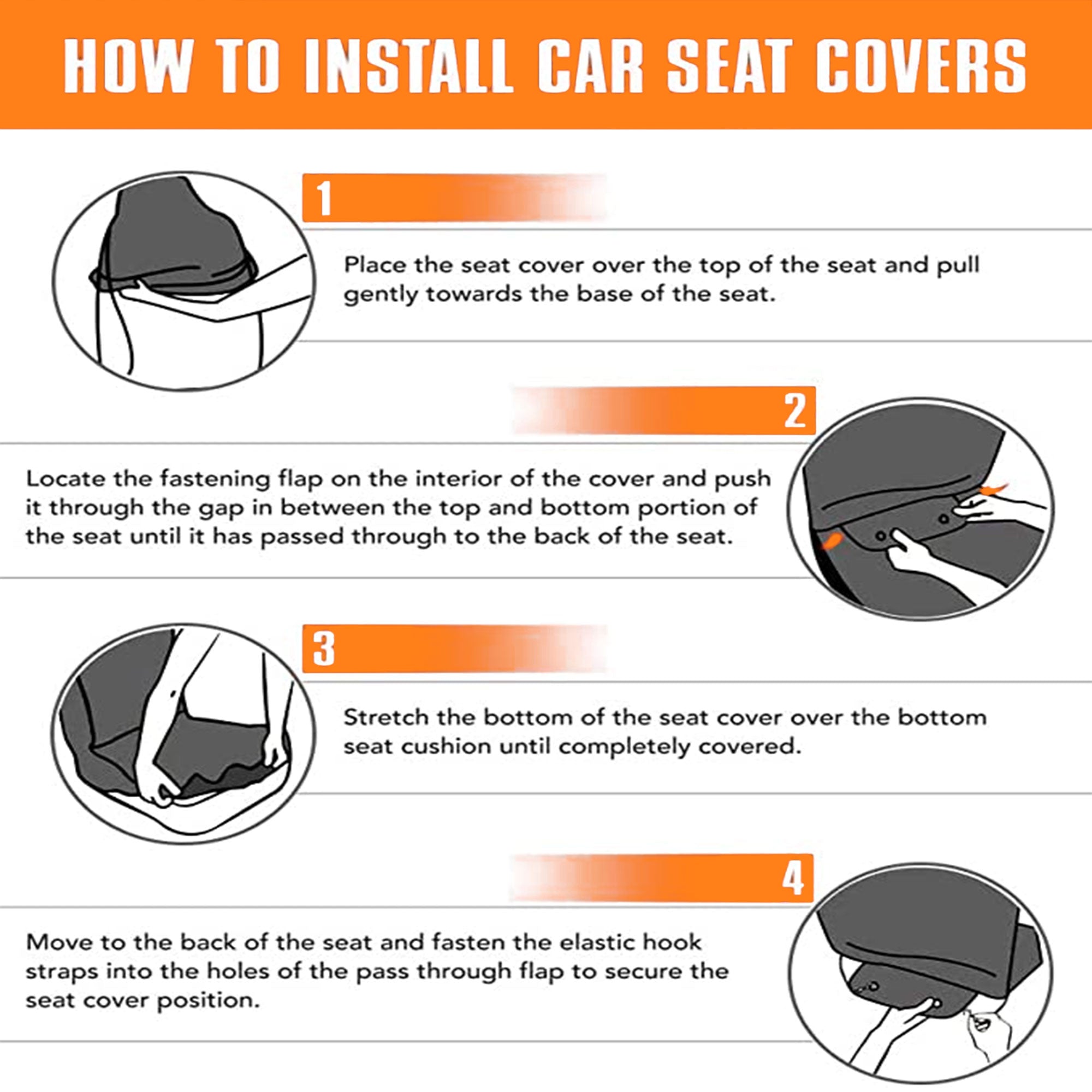 HOW TO INSTALL CAR SEAT COVERS

1

Place the seat cover over the top of the seat and pull gently towards the base of the seat.

2

Locate the fastening flap on the interior of the cover and push it through the gap in between the top and bottom portion of the seat until it has passed through to the back of the seat.

3

Stretch the bottom of the seat cover over the bottom seat cushion until completely covered.

4

Move to the back of the seat and fasten the elastic hook straps into the holes of the pass through flap to secure the seat cover position.