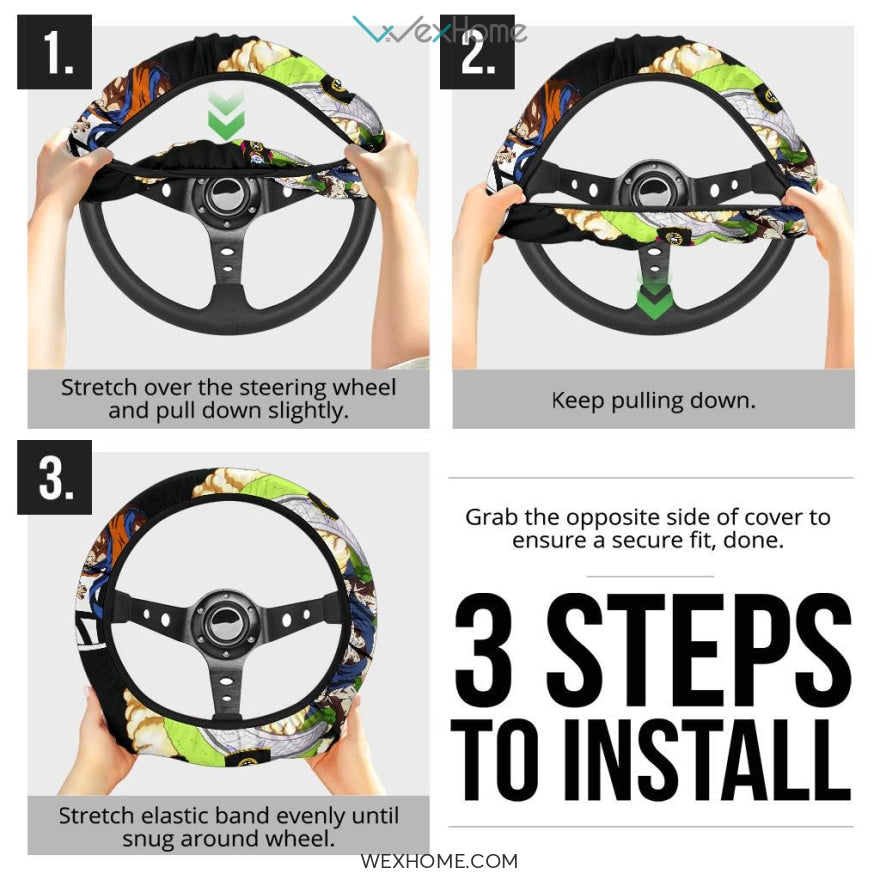 WexHome

1.

Stretch over the steering wheel and pull down slightly.

2.

Keep pulling down.

3.

Stretch elastic band evenly until snug around wheel.

Grab the opposite side of cover to ensure a secure fit, done.

3 STEPS TO INSTALL

WEXHOME.COM