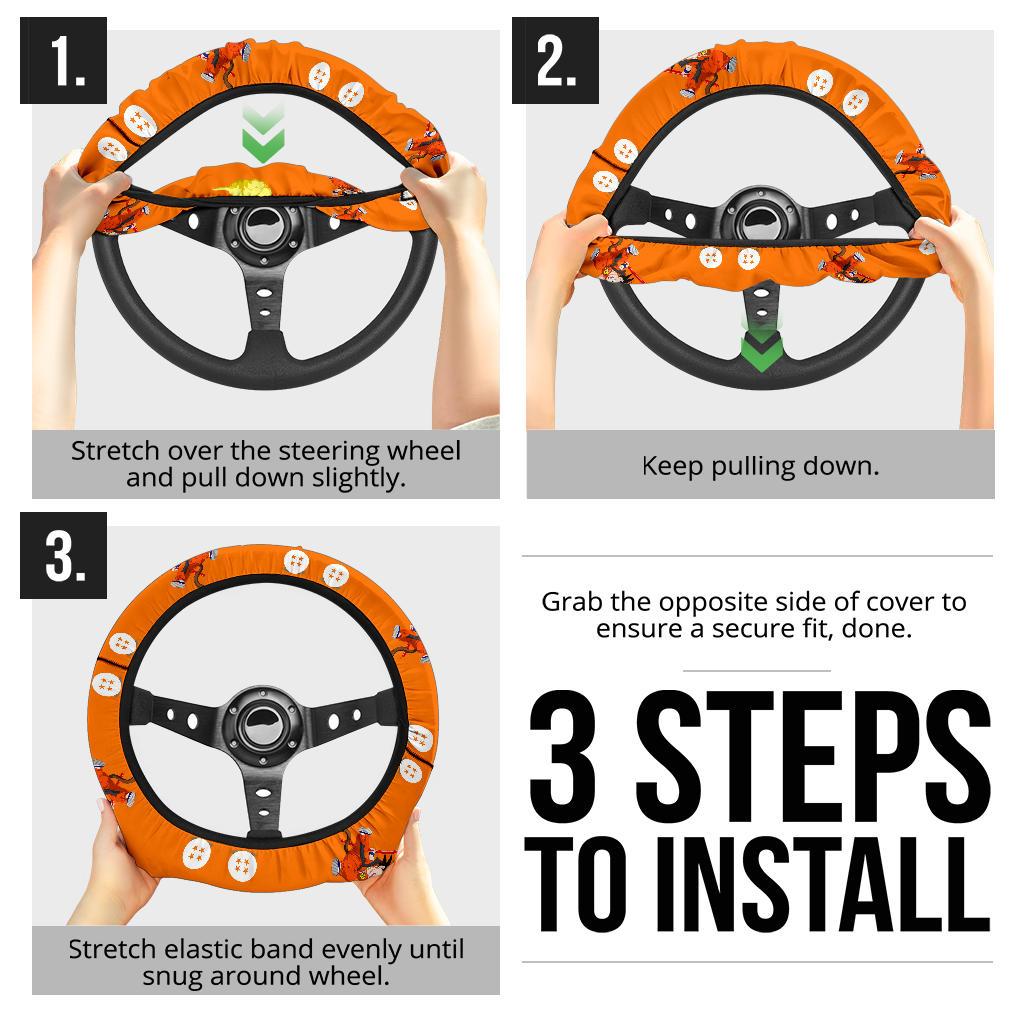 1.

Stretch over the steering wheel and pull down slightly.

2.

Keep pulling down.

3.

Stretch elastic band evenly until snug around wheel.

Grab the opposite side of cover to ensure a secure fit, done.

3 STEPS TO INSTALL