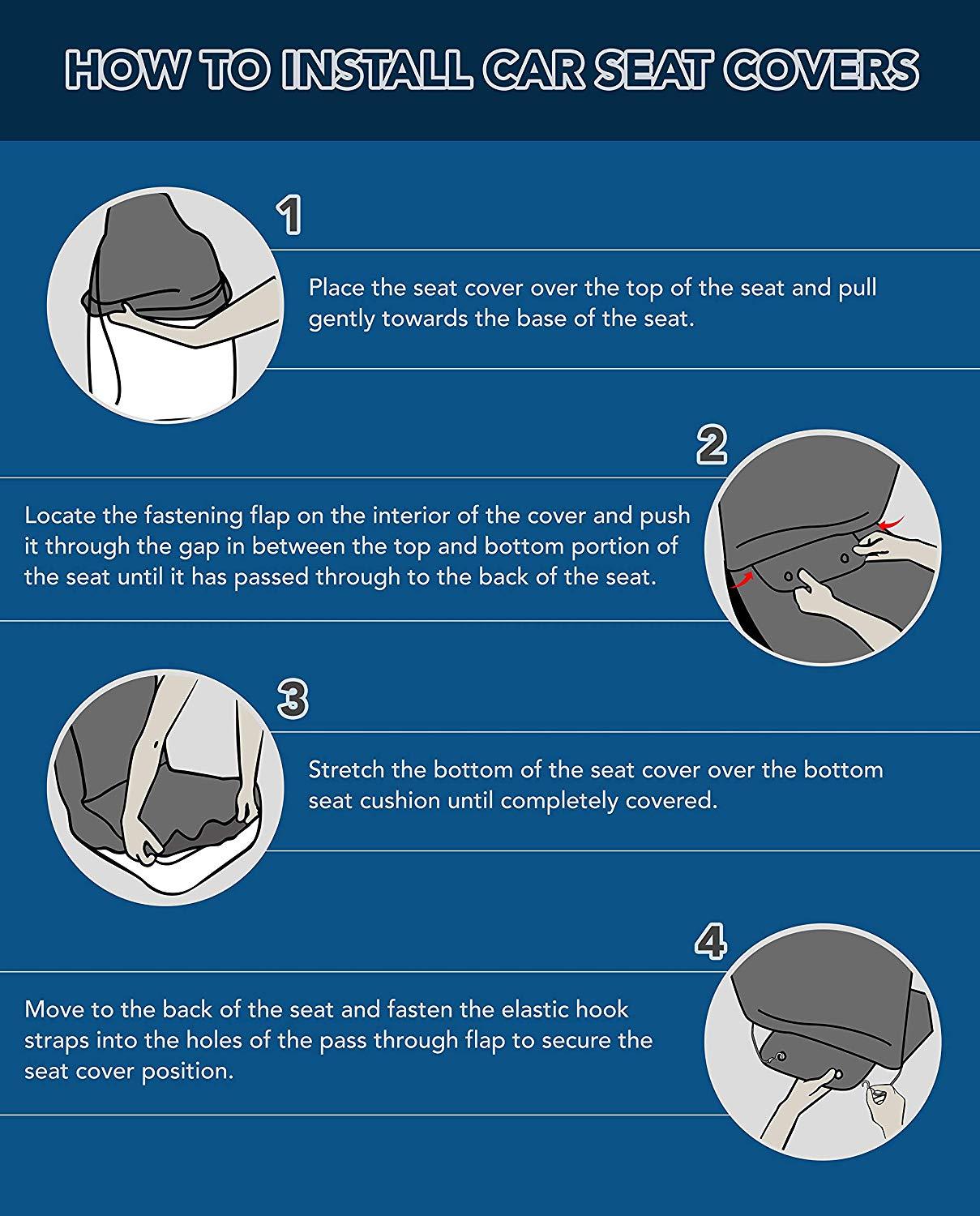 HOW TO INSTALL CAR SEAT COVERS

1

Place the seat cover over the top of the seat and pull gently towards the base of the seat.

2

Locate the fastening flap on the interior of the cover and push it through the gap in between the top and bottom portion of the seat until it has passed through to the back of the seat.

3

Stretch the bottom of the seat cover over the bottom seat cushion until completely covered.

4

Move to the back of the seat and fasten the elastic hook straps into the holes of the pass through flap to secure the seat cover position.