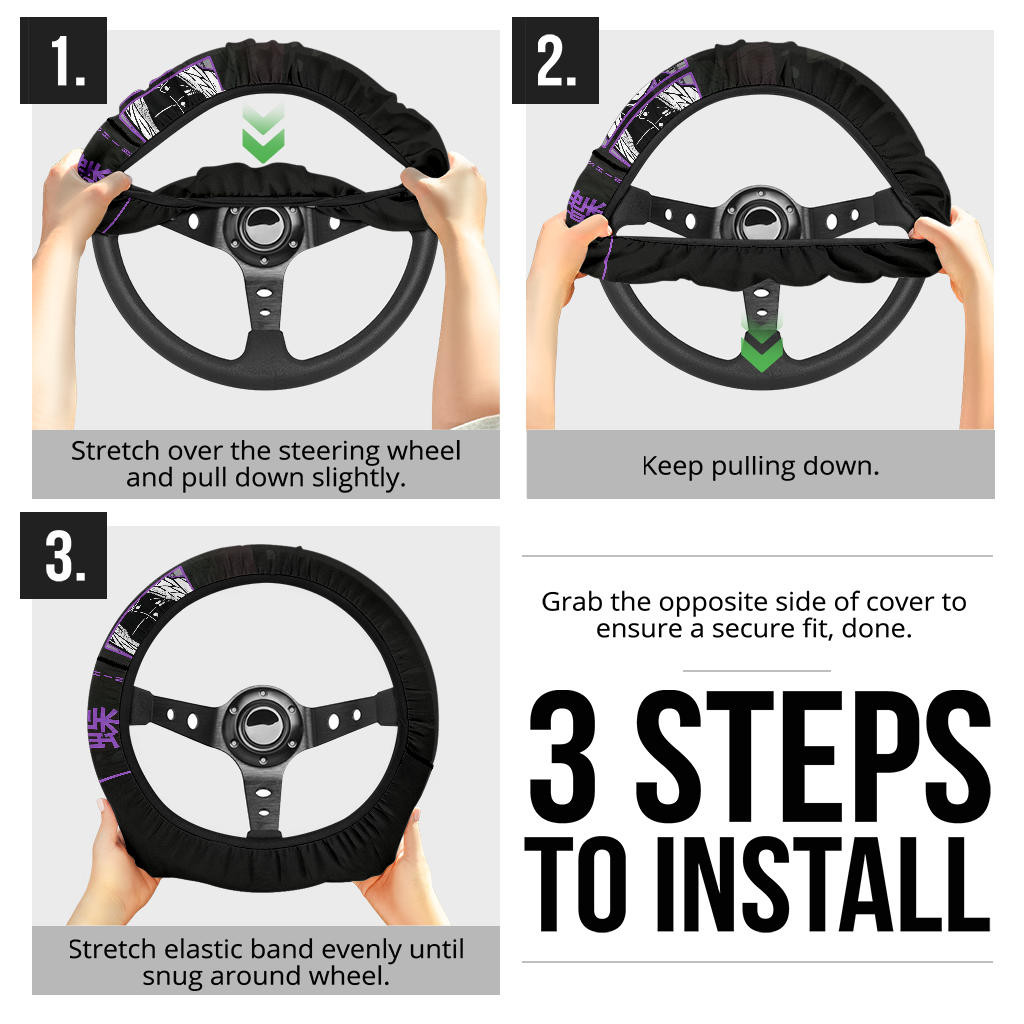 1.

Stretch over the steering wheel and pull down slightly.

2.

Keep pulling down.

3.

Stretch elastic band evenly until snug around wheel.

Grab the opposite side of cover to ensure a secure fit, done.

3 STEPS TO INSTALL