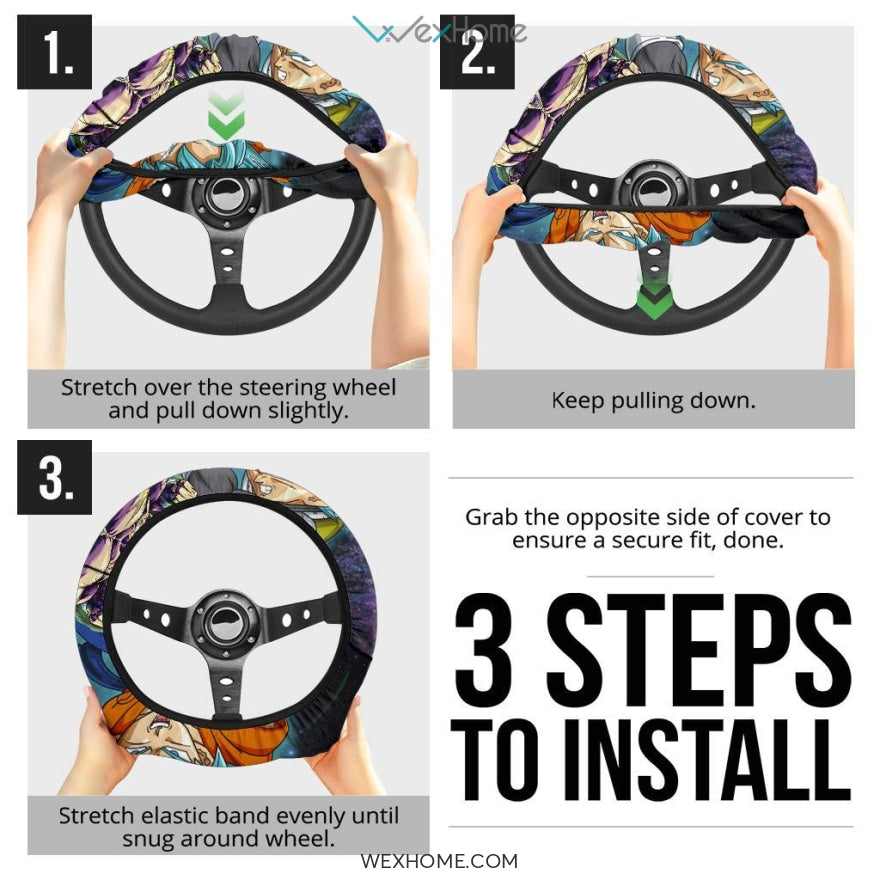 WexHome

1.

Stretch over the steering wheel and pull down slightly.

2.

Keep pulling down.

3.

Stretch elastic band evenly until snug around wheel.

Grab the opposite side of cover to ensure a secure fit, done.

3 STEPS TO INSTALL

WEXHOME.COM